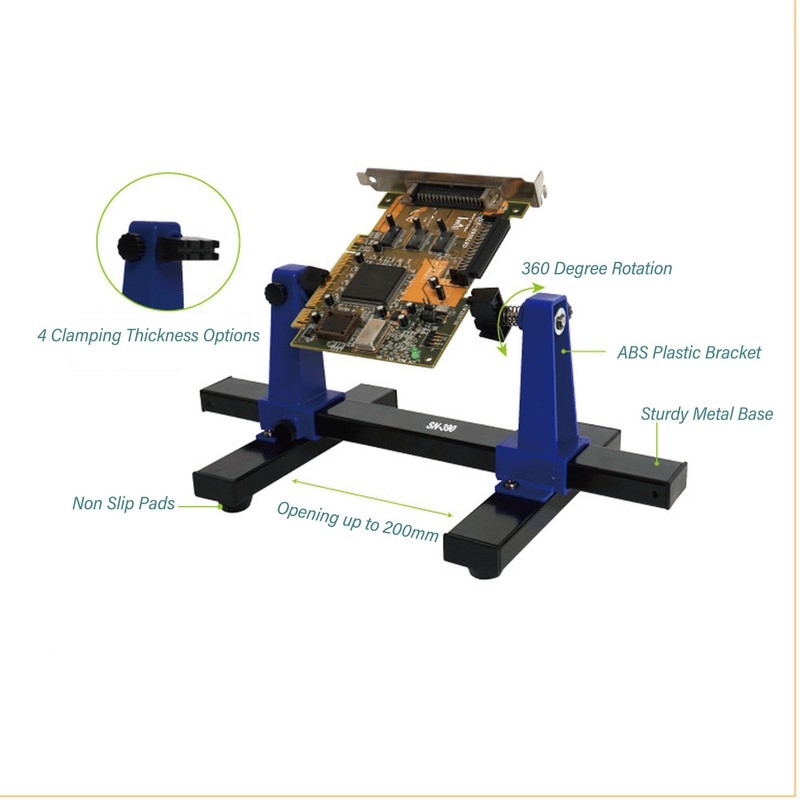 360 Degree Rotation

4 Clamping Thickness Options

ABS Plastic Bracket

Sturdy Metal Base

SN-390

Non Slip Pads

Opening up to 200mm