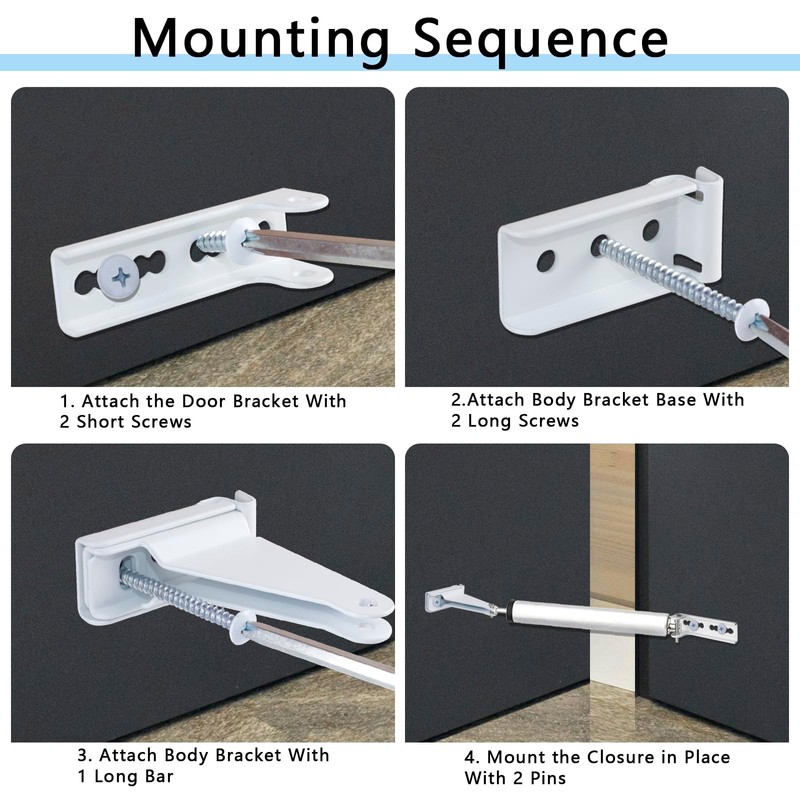 Mounting Sequence

1. Attach the Door Bracket With 2 Short Screws

2.Attach Body Bracket Base With 2 Long Screws

3. Attach Body Bracket With 1 Long Bar

4. Mount the Closure in Place With 2 Pins