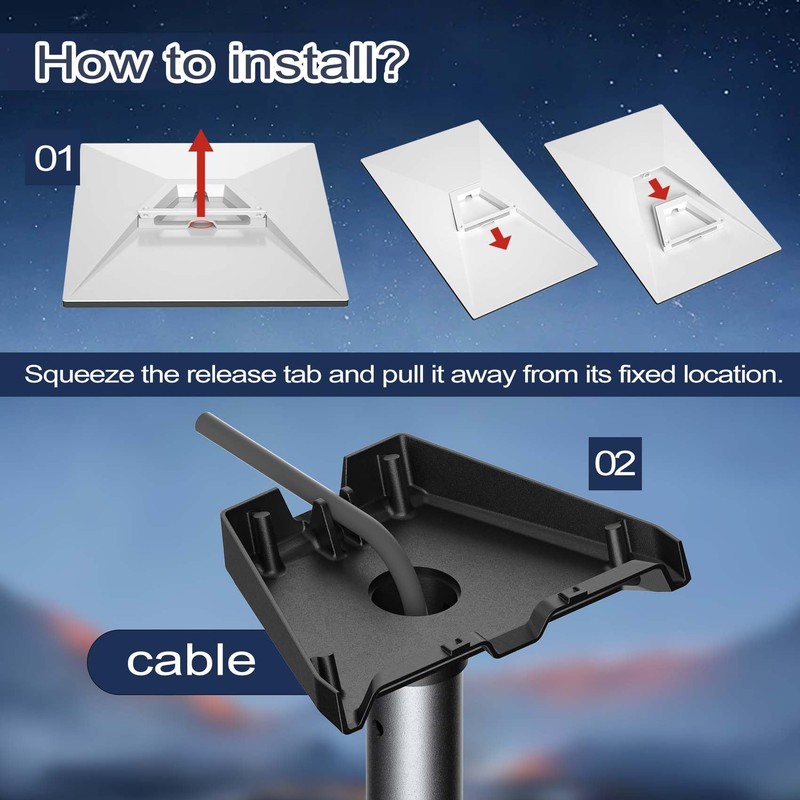 How to install?

01

Squeeze the release tab and pull it away from its fixed location.

02

cable