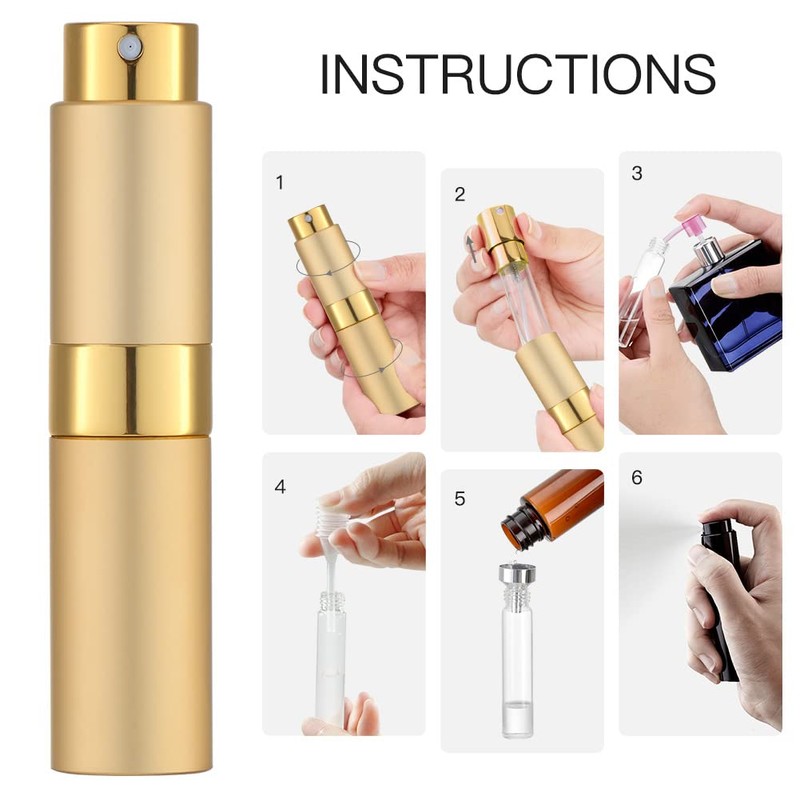 INSTRUCTIONS

1

2

3

4

5

6