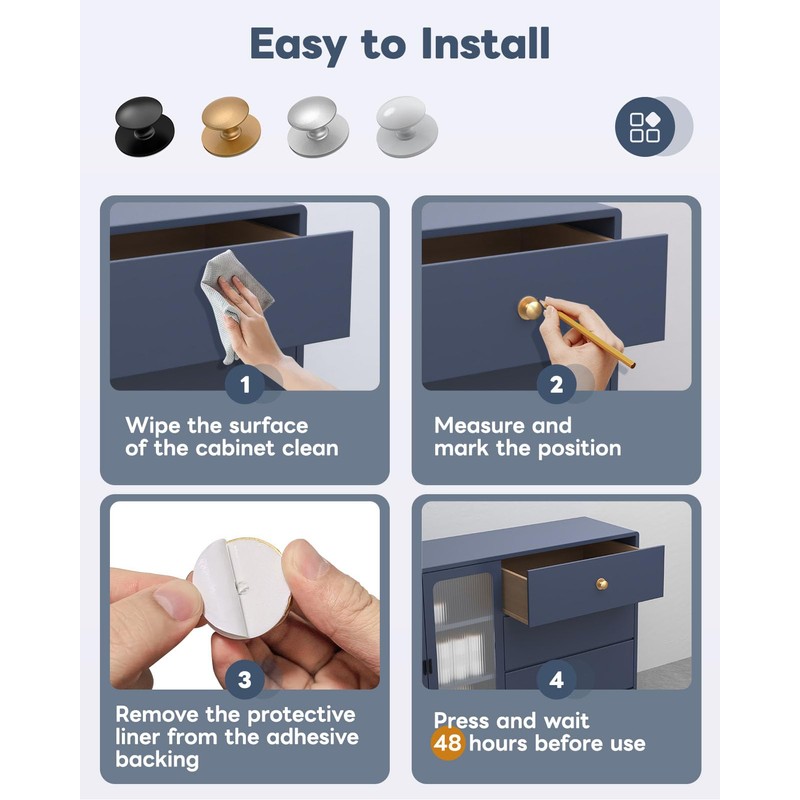 Easy to Install

1
Wipe the surface of the cabinet clean

2
Measure and mark the position

3
Remove the protective liner from the adhesive backing

4
Press and wait 48 hours before use