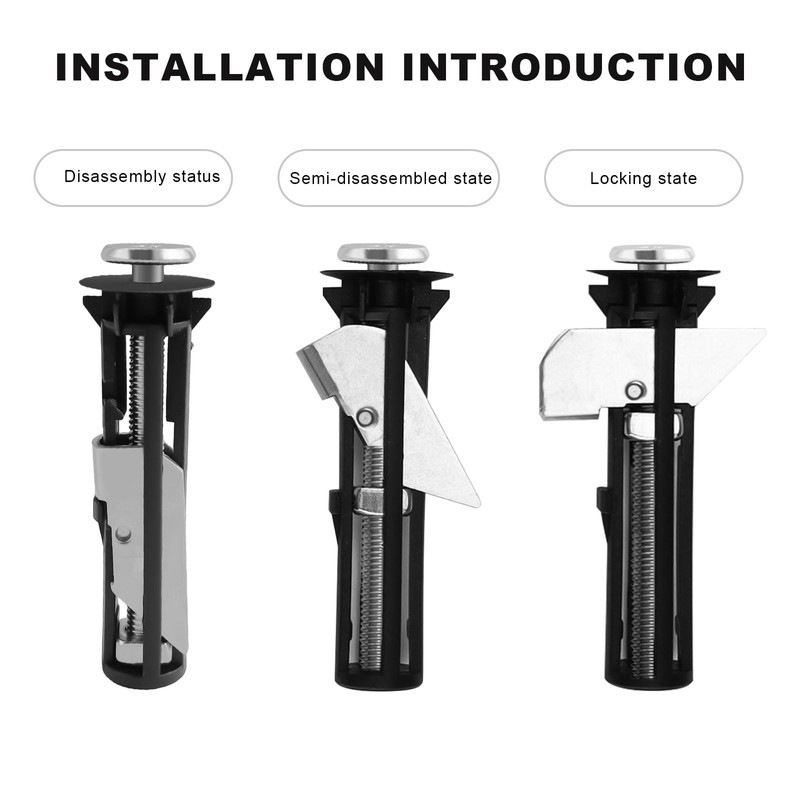 INSTALLATION INTRODUCTION

Disassembly status

Semi-disassembled state

Locking state