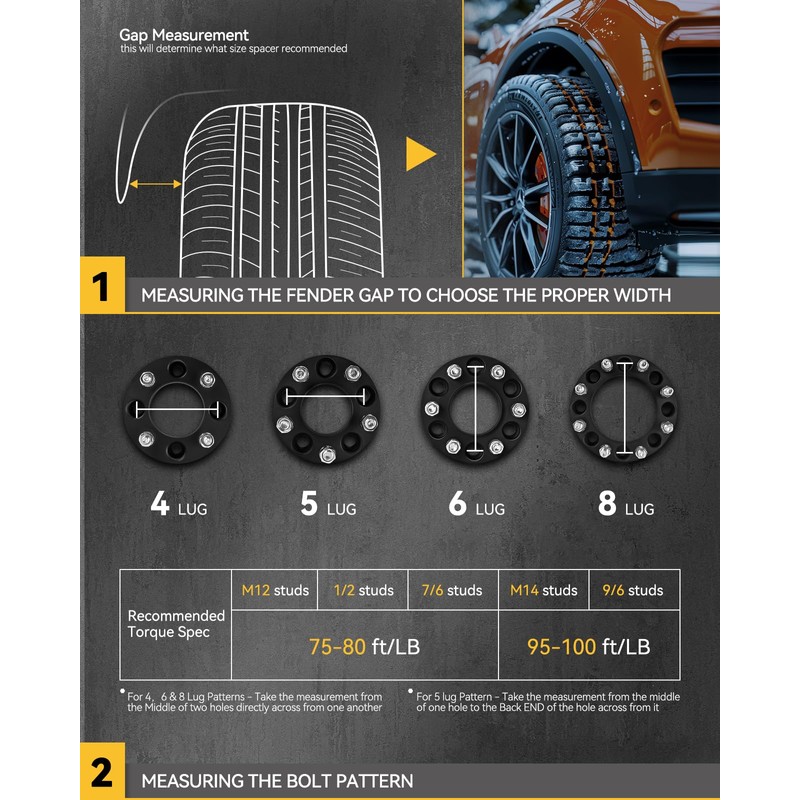 Gap Measurement
this will determine what size spacer recommended

1 MEASURING THE FENDER GAP TO CHOOSE THE PROPER WIDTH

4 LUG
5 LUG
6 LUG
8 LUG

| Recommended Torque Spec | M12 studs | 1/2 studs | 7/6 studs | M14 studs | 9/6 studs |
|---|---|---|---|---|---|
| | 75-80 ft/LB | | | 95-100 ft/LB | |

• For 4, 6 & 8 Lug Patterns - Take the measurement from the Middle of two holes directly across from one another

• For 5 lug Pattern - Take the measurement from the middle of one hole to the Back END of the hole across from it

2 MEASURING THE BOLT PATTERN