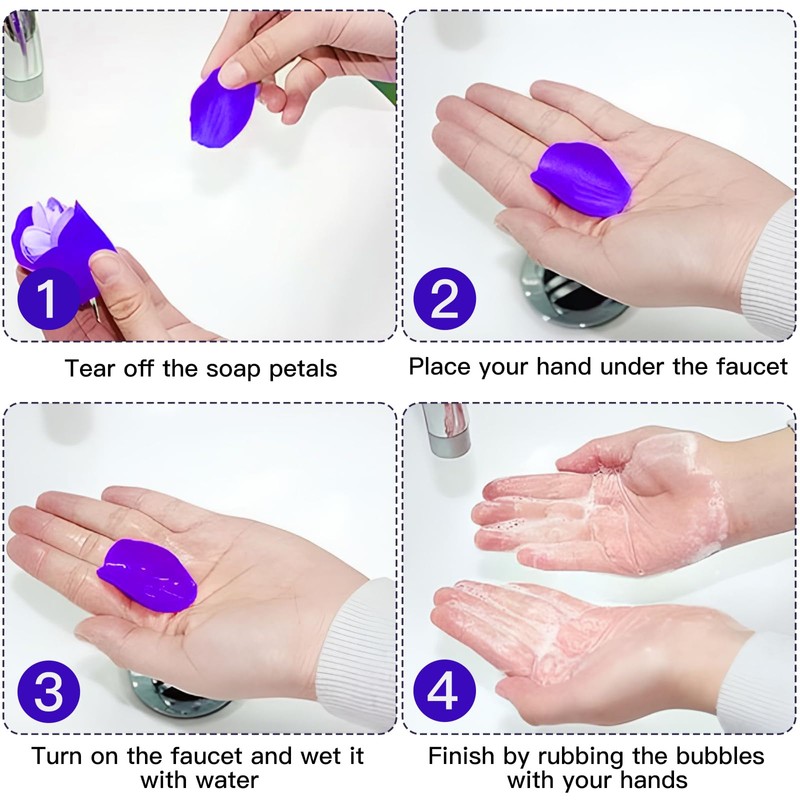 1

Tear off the soap petals

2

Place your hand under the faucet

3

Turn on the faucet and wet it with water

4

Finish by rubbing the bubbles with your hands