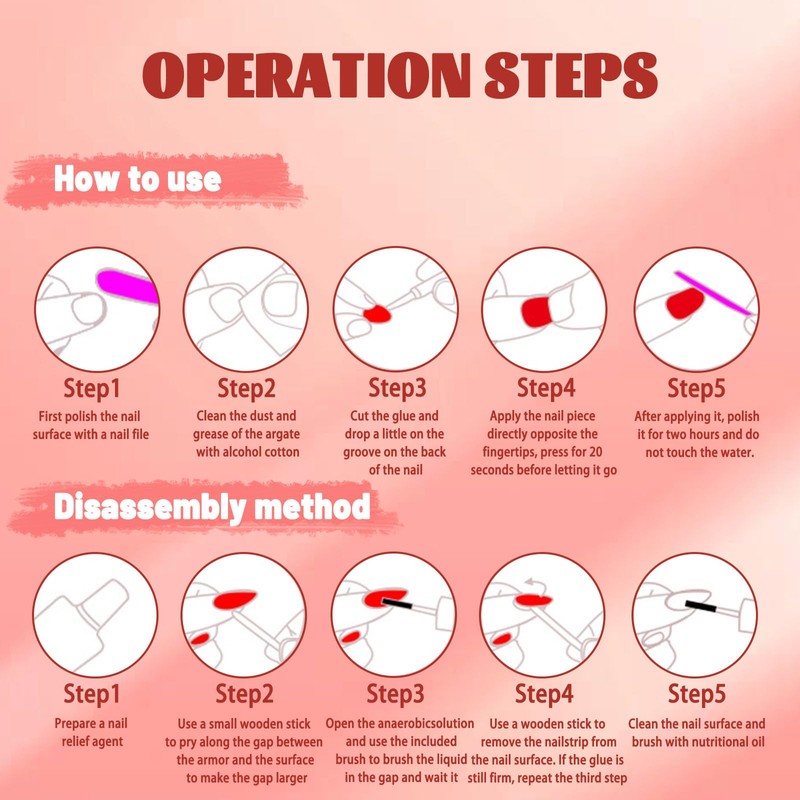 OPERATION STEPS

How to use

Step1
First polish the nail surface with a nail file

Step2
Clean the dust and grease of the argate with alcohol cotton

Step3
Cut the glue and drop a little on the groove on the back of the nail

Step4
Apply the nail piece directly opposite the fingertips, press for 20 seconds before letting it go

Step5
After applying it, polish it for two hours and do not touch the water.

Disassembly method

Step1
Prepare a nail relief agent

Step2
Use a small wooden stick to pry along the gap between the armor and the surface to make the gap larger

Step3
Open the anaerobicsolution and use the included brush to brush the liquid in the gap and wait it

Step4
Use a wooden stick to remove the nailstrip from the nail surface. If the glue is still firm, repeat the third step

Step5
Clean the nail surface and brush with nutritional oil