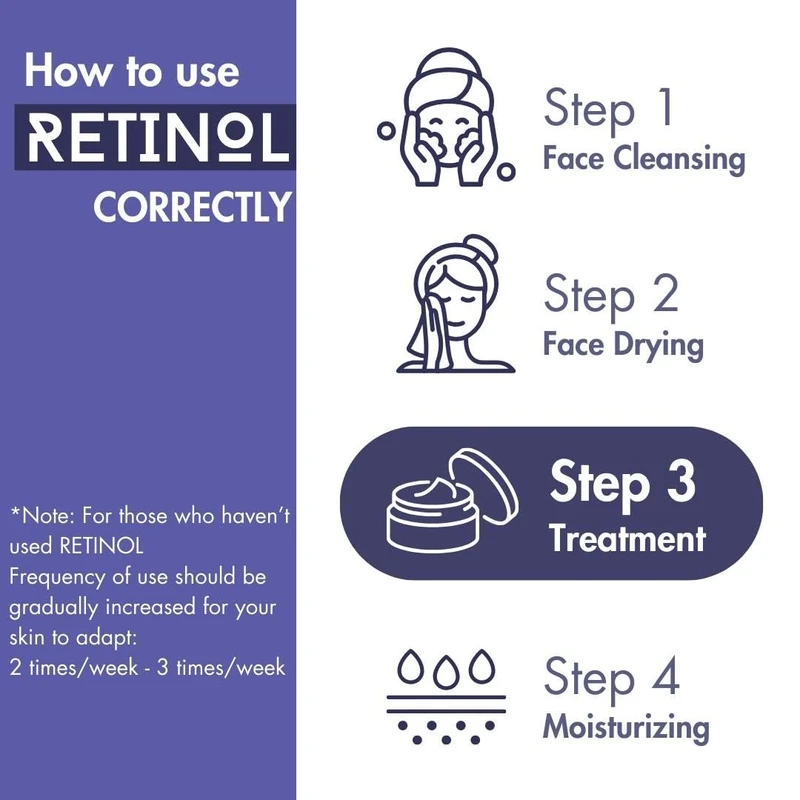 How to use
RETINOL
CORRECTLY

*Note: For those who haven't used RETINOL
Frequency of use should be gradually increased for your skin to adapt:
2 times/week - 3 times/week

Step 1
Face Cleansing

Step 2
Face Drying

Step 3
Treatment

Step 4
Moisturizing