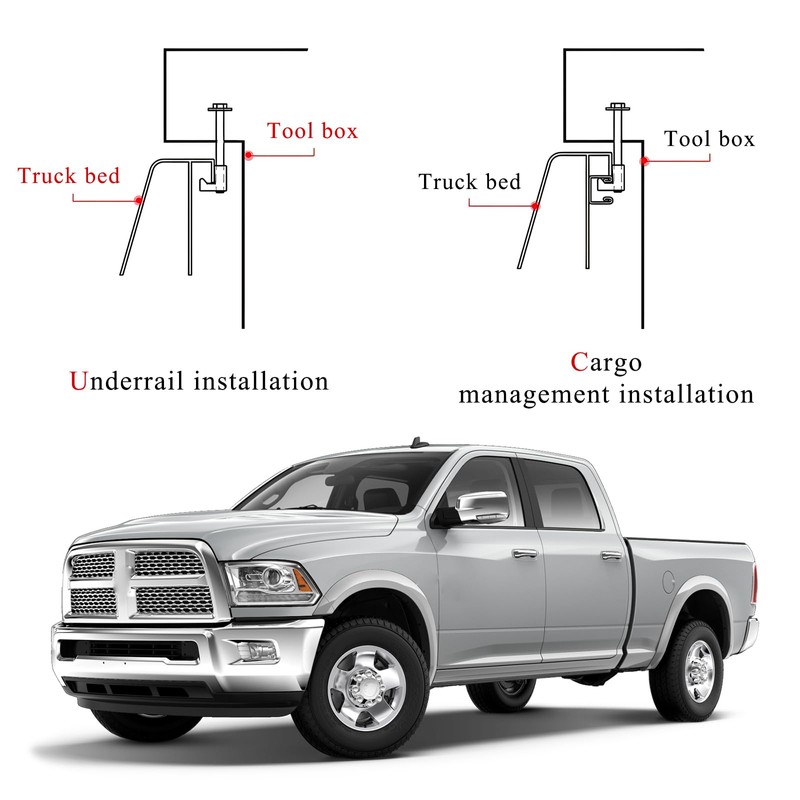 Tool box
Truck bed

Underrail installation

Tool box
Truck bed

Cargo management installation