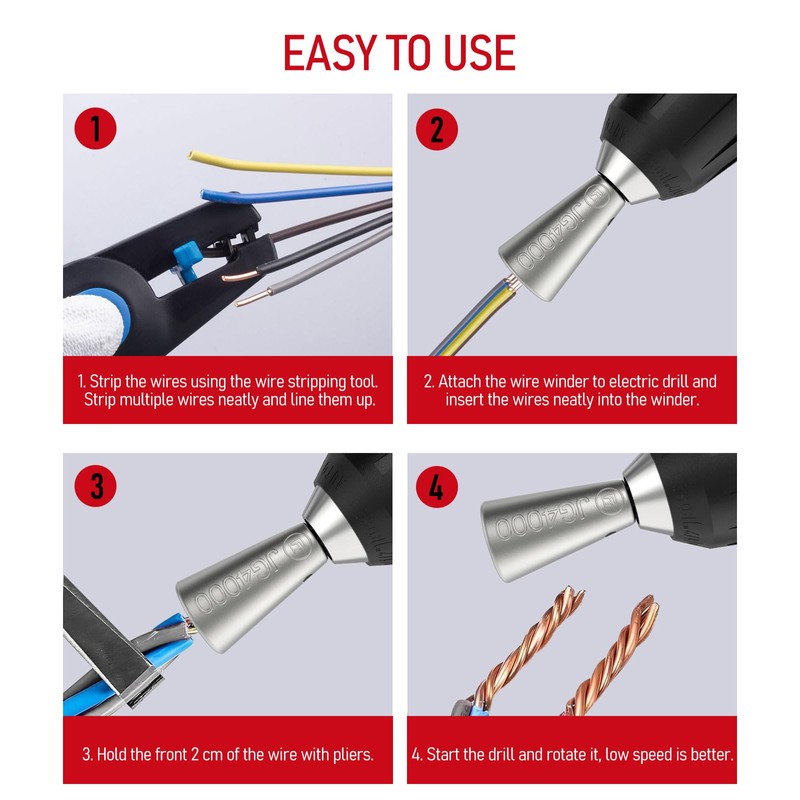 EASY TO USE

1

1. Strip the wires using the wire stripping tool. Strip multiple wires neatly and line them up.

2

JG4000

2. Attach the wire winder to electric drill and insert the wires neatly into the winder.

3

JG4000

3. Hold the front 2 cm of the wire with pliers.

4

JG4000

4. Start the drill and rotate it, low speed is better.