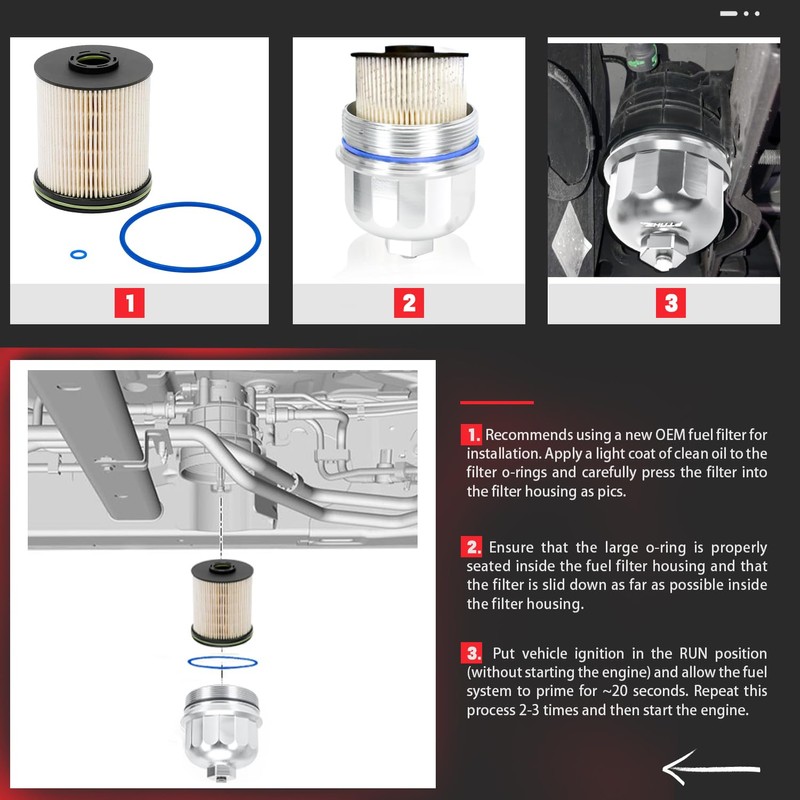 1

2

3

1. Recommends using a new OEM fuel filter for installation. Apply a light coat of clean oil to the filter o-rings and carefully press the filter into the filter housing as pics.

2. Ensure that the large o-ring is properly seated inside the fuel filter housing and that the filter is slid down as far as possible inside the filter housing.

3. Put vehicle ignition in the RUN position (without starting the engine) and allow the fuel system to prime for ~20 seconds. Repeat this process 2-3 times and then start the engine.