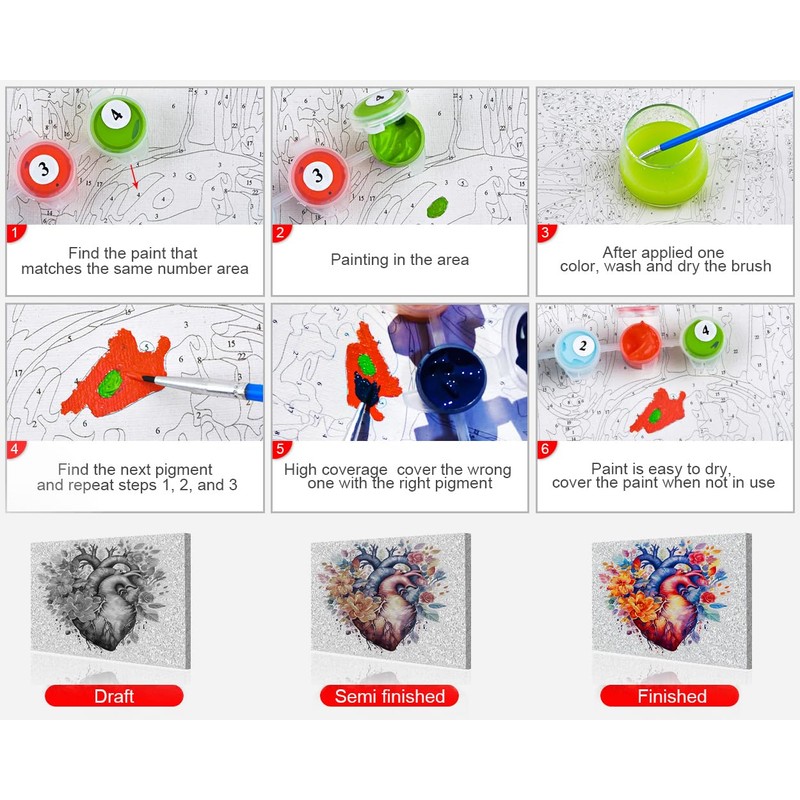 1
Find the paint that matches the same number area

2
Painting in the area

3
After applied one color, wash and dry the brush

4
Find the next pigment and repeat steps 1, 2, and 3

5
High coverage cover the wrong one with the right pigment

6
Paint is easy to dry, cover the paint when not in use

Draft

Semi finished

Finished