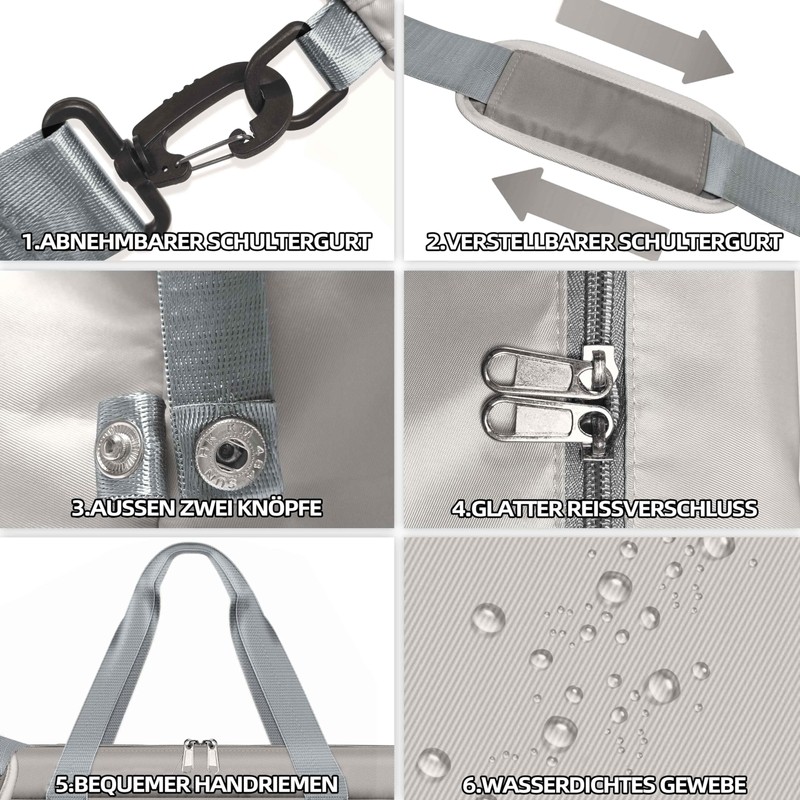 1.ABNEHMBARER SCHULTERGURT

2.VERSTELLBARER SCHULTERGURT

3.AUSSEN ZWEI KNÖPFE

4.GLATTER REISSVERSCHLUSS

5.BEQUEMER HANDRIEMEN

6.WASSERDICHTES GEWEBE