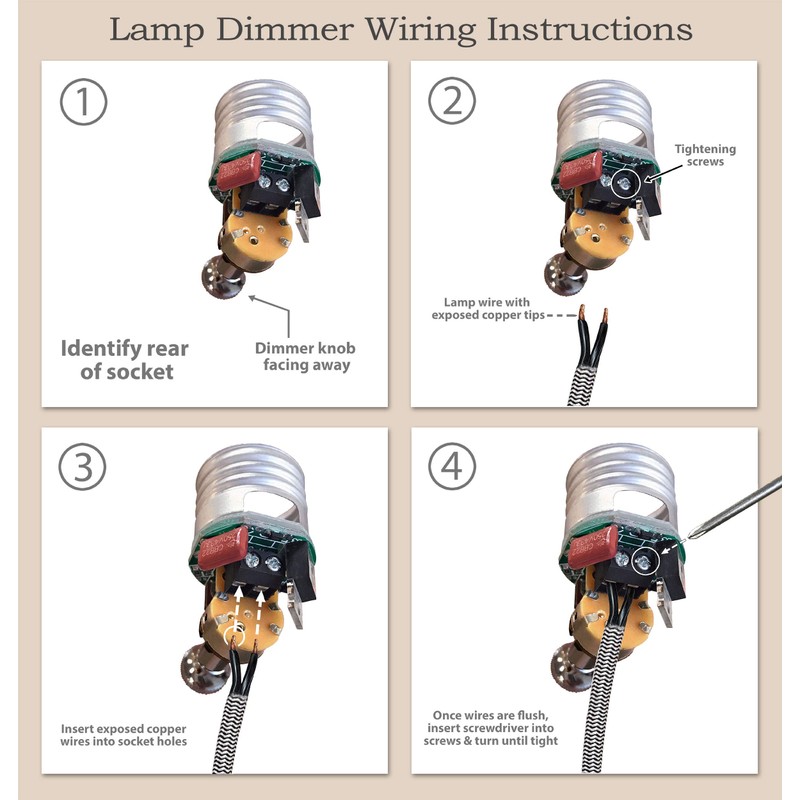 Lamp Dimmer Wiring Instructions

1

Identify rear of socket

Dimmer knob facing away

2

Tightening screws

Lamp wire with exposed copper tips

3

Insert exposed copper wires into socket holes

4

Once wires are flush, insert screwdriver into screws & turn until tight