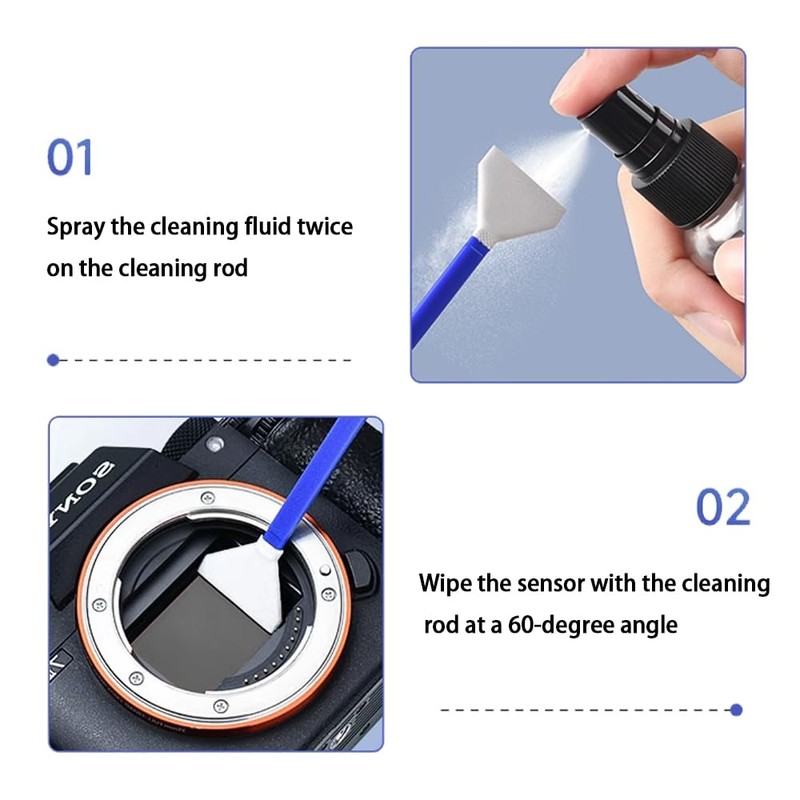 01

Spray the cleaning fluid twice on the cleaning rod

SONY

02

Wipe the sensor with the cleaning rod at a 60-degree angle