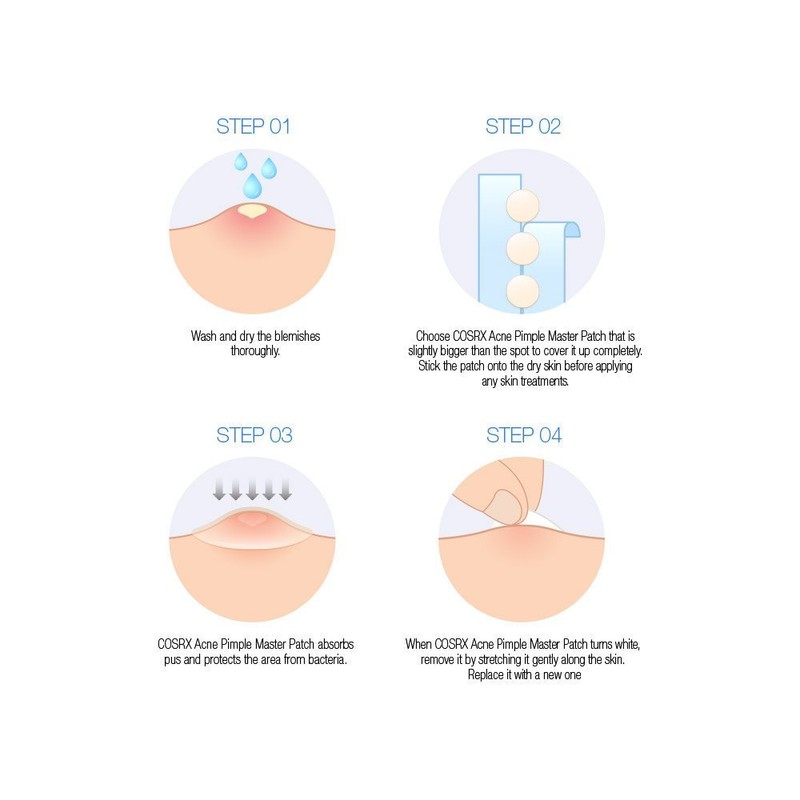 STEP 01

Wash and dry the blemishes thoroughly.

STEP 02

Choose COSRX Acne Pimple Master Patch that is slightly bigger than the spot to cover it up completely. Stick the patch onto the dry skin before applying any skin treatments.

STEP 03

COSRX Acne Pimple Master Patch absorbs pus and protects the area from bacteria.

STEP 04

When COSRX Acne Pimple Master Patch turns white, remove it by stretching it gently along the skin. Replace it with a new one