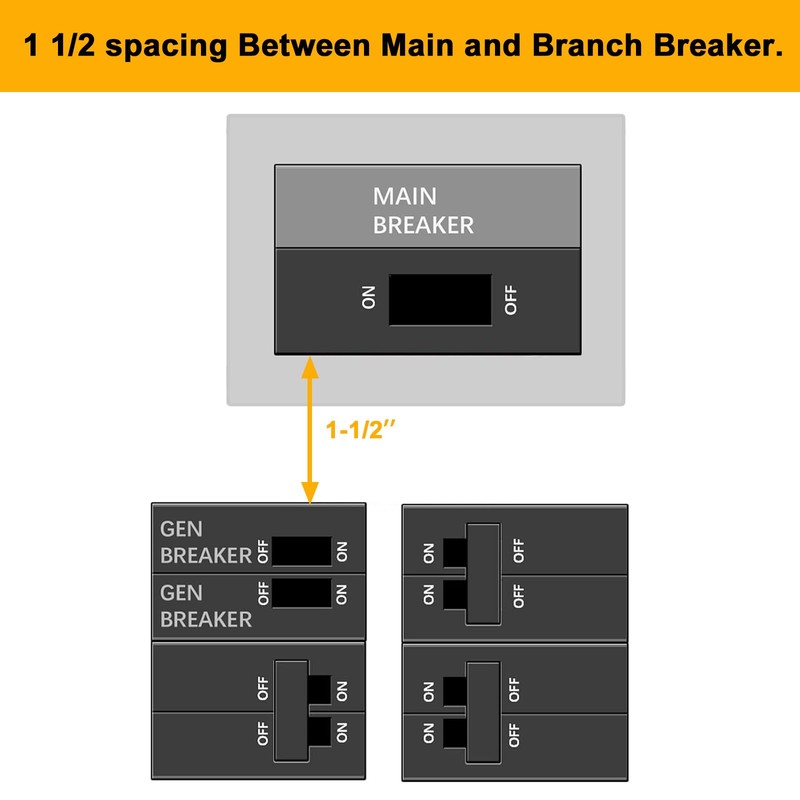 1 1/2 spacing Between Main and Branch Breaker.

MAIN BREAKER

ON OFF

1-1/2''

GEN BREAKER OFF ON

GEN BREAKER OFF ON

OFF ON

OFF ON

ON OFF

ON OFF

ON OFF

ON OFF