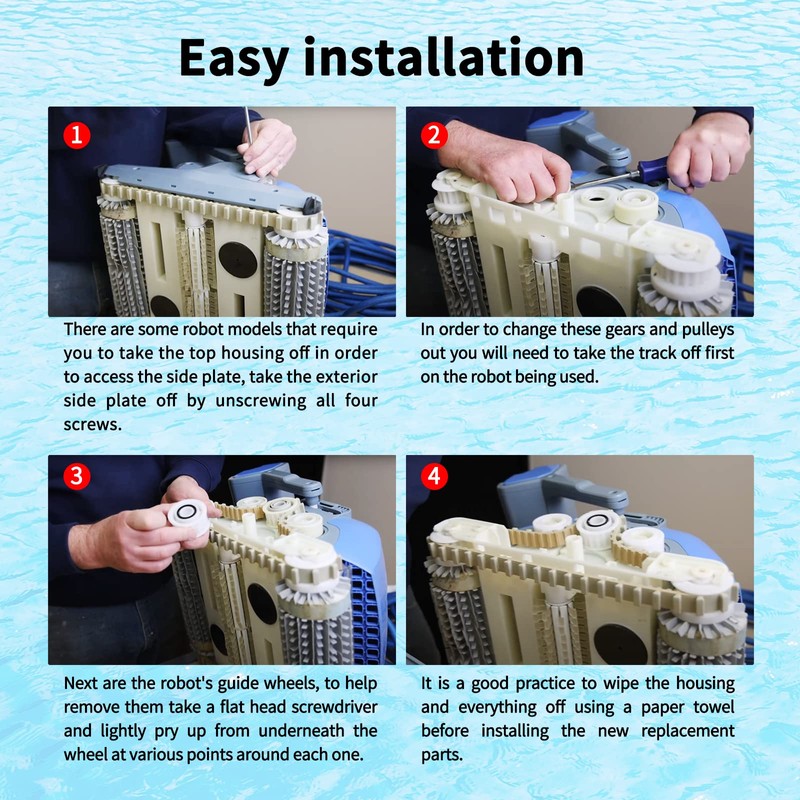 Easy installation

1

There are some robot models that require you to take the top housing off in order to access the side plate, take the exterior side plate off by unscrewing all four screws.

2

In order to change these gears and pulleys out you will need to take the track off first on the robot being used.

3

Next are the robot's guide wheels, to help remove them take a flat head screwdriver and lightly pry up from underneath the wheel at various points around each one.

4

It is a good practice to wipe the housing and everything off using a paper towel before installing the new replacement parts.