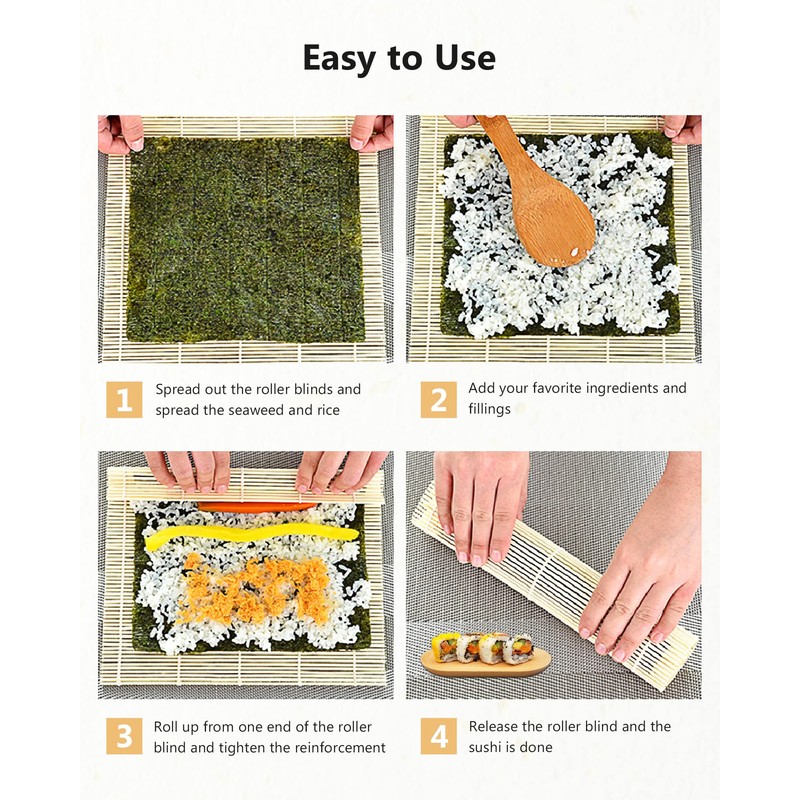 Easy to Use

1 Spread out the roller blinds and spread the seaweed and rice

2 Add your favorite ingredients and fillings

3 Roll up from one end of the roller blind and tighten the reinforcement

4 Release the roller blind and the sushi is done