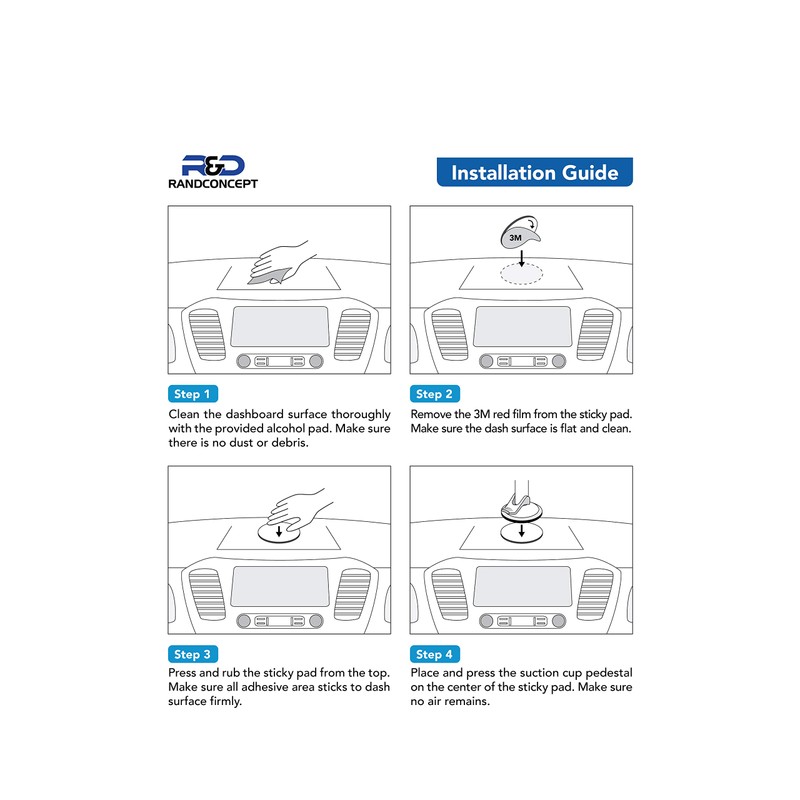 R&D
RANDCONCEPT

Installation Guide

3M

Step 1
Clean the dashboard surface thoroughly with the provided alcohol pad. Make sure there is no dust or debris.

Step 2
Remove the 3M red film from the sticky pad. Make sure the dash surface is flat and clean.

Step 3
Press and rub the sticky pad from the top. Make sure all adhesive area sticks to dash surface firmly.

Step 4
Place and press the suction cup pedestal on the center of the sticky pad. Make sure no air remains.