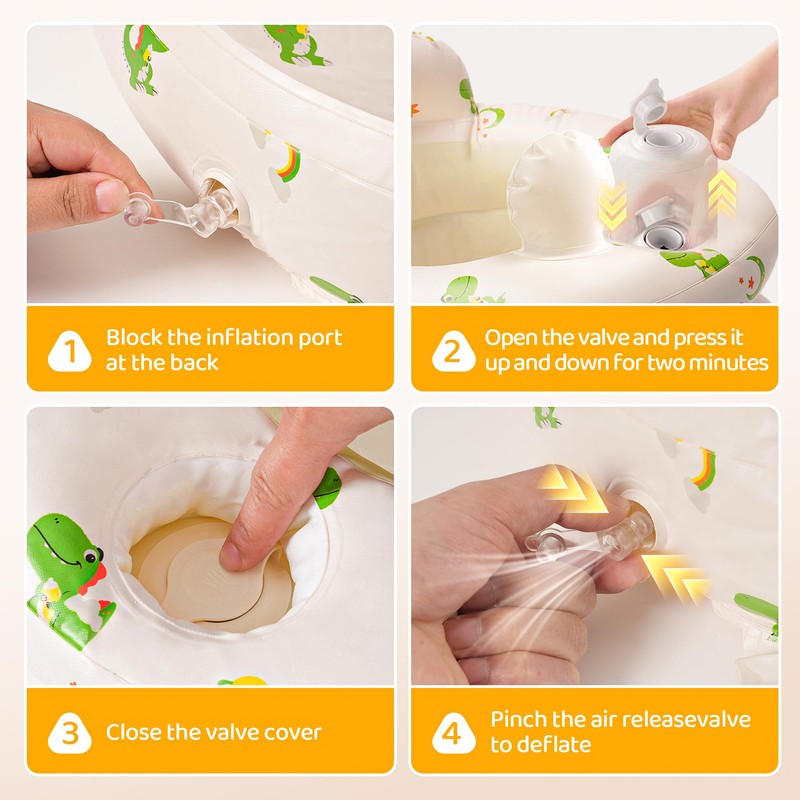 1 Block the inflation port at the back

2 Open the valve and press it up and down for two minutes

3 Close the valve cover

4 Pinch the air releasevalve to deflate