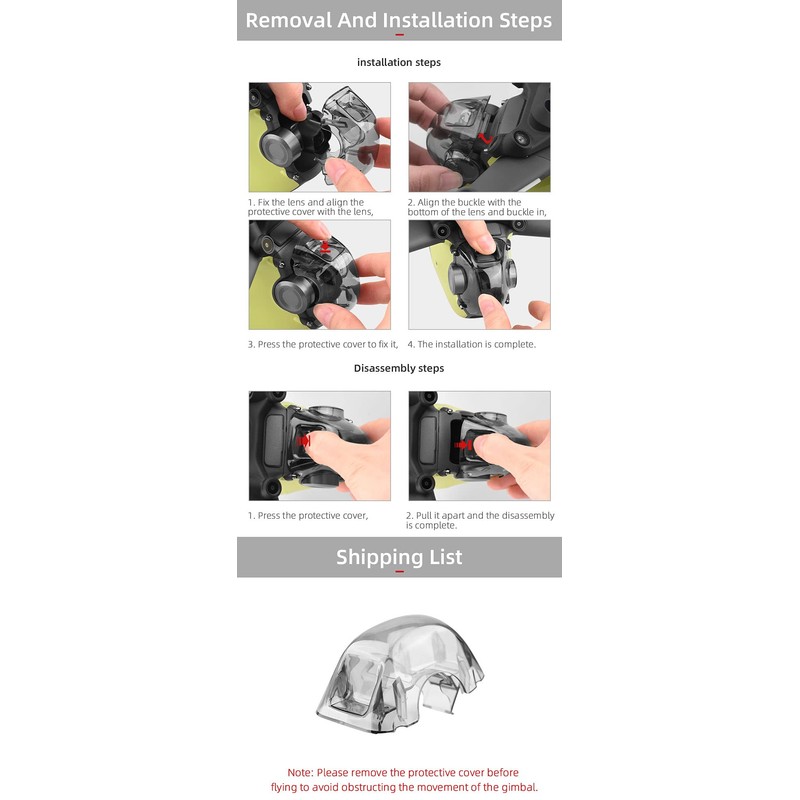 Removal And Installation Steps

installation steps

1. Fix the lens and align the protective cover with the lens,

2. Align the buckle with the bottom of the lens and buckle in,

3. Press the protective cover to fix it,

4. The installation is complete.

Disassembly steps

1. Press the protective cover,

2. Pull it apart and the disassembly is complete.

Shipping List

Note: Please remove the protective cover before flying to avoid obstructing the movement of the gimbal.