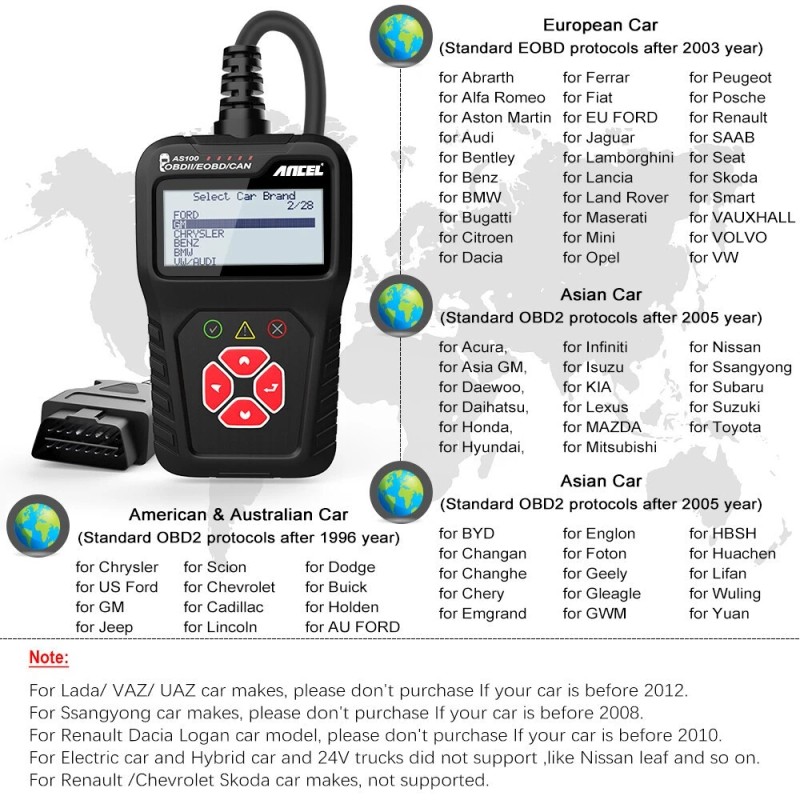 AS100
OBDII/EOBD/CAN
ANCEL

Select Car Brand
2/28
FORD
GM
CHRYSLER
BENZ
BMW
VW/AUDI

European Car
(Standard EOBD protocols after 2003 year)

for Abrarth
for Alfa Romeo
for Aston Martin
for Audi
for Bentley
for Benz
for BMW
for Bugatti
for Citroen
for Dacia

for Ferrar
for Fiat
for EU FORD
for Jaguar
for Lamborghini
for Lancia
for Land Rover
for Maserati
for Mini
for Opel

for Peugeot
for Posche
for Renault
for SAAB
for Seat
for Skoda
for Smart
for VAUXHALL
for VOLVO
for VW

Asian Car
(Standard OBD2 protocols after 2005 year)

for Acura,
for Asia GM,
for Daewoo,
for Daihatsu,
for Honda,
for Hyundai,

for Infiniti
for Isuzu
for KIA
for Lexus
for MAZDA
for Mitsubishi

for Nissan
for Ssangyong
for Subaru
for Suzuki
for Toyota

Asian Car
(Standard OBD2 protocols after 2005 year)

for BYD
for Changan
for Changhe
for Chery
for Emgrand

for Englon
for Foton
for Geely
for Gleagle
for GWM

for HBSH
for Huachen
for Lifan
for Wuling
for Yuan

American & Australian Car
(Standard OBD2 protocols after 1996 year)

for Chrysler
for US Ford
for GM
for Jeep

for Scion
for Chevrolet
for Cadillac
for Lincoln

for Dodge
for Buick
for Holden
for AU FORD

Note:

For Lada/ VAZ/ UAZ car makes, please don't purchase If your car is before 2012.
For Ssangyong car makes, please don't purchase If your car is before 2008.
For Renault Dacia Logan car model, please don't purchase If your car is before 2010.
For Electric car and Hybrid car and 24V trucks did not support ,like Nissan leaf and so on.
For Renault /Chevrolet Skoda car makes, not supported.