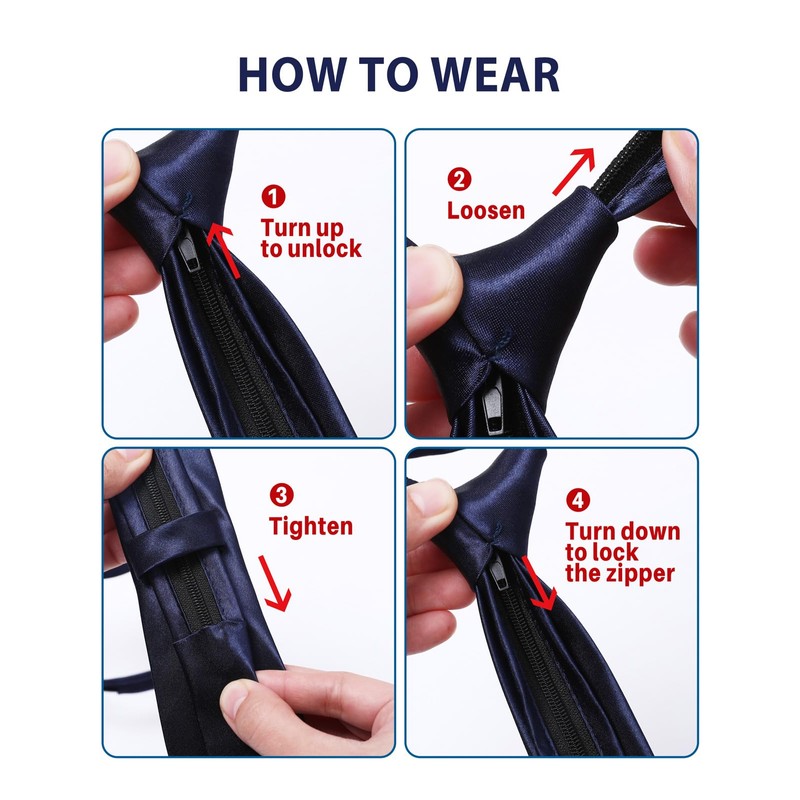 HOW TO WEAR

1
Turn up to unlock

2
Loosen

3
Tighten

4
Turn down to lock the zipper