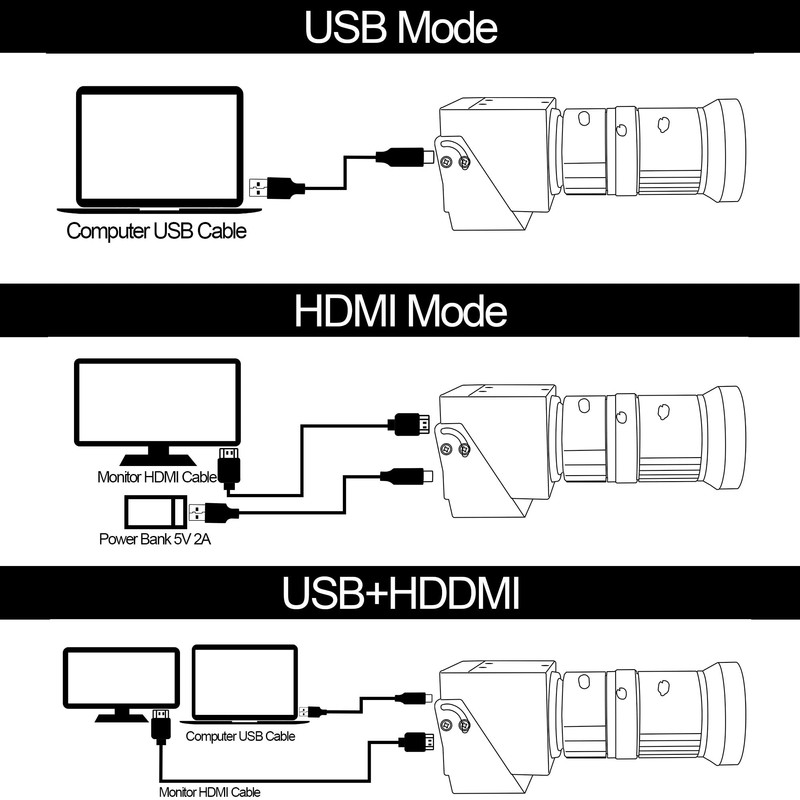 USB Mode

Computer USB Cable

HDMI Mode

Monitor HDMI Cable

Power Bank 5V 2A

USB+HDDMI

Computer USB Cable

Monitor HDMI Cable