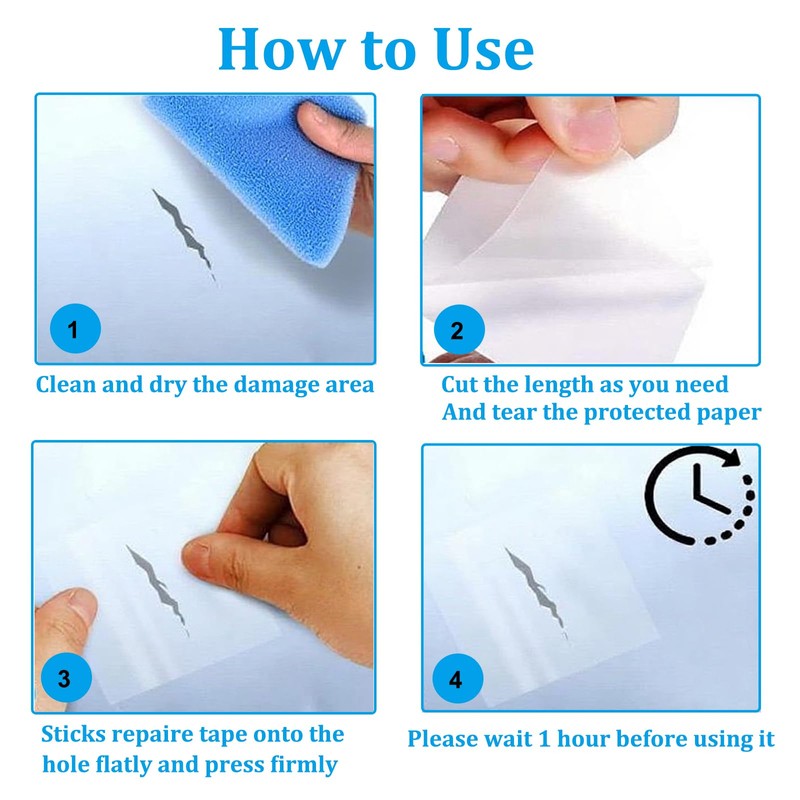 How to Use

1

Clean and dry the damage area

2

Cut the length as you need
And tear the protected paper

3

Sticks repaire tape onto the hole flatly and press firmly

4

Please wait 1 hour before using it