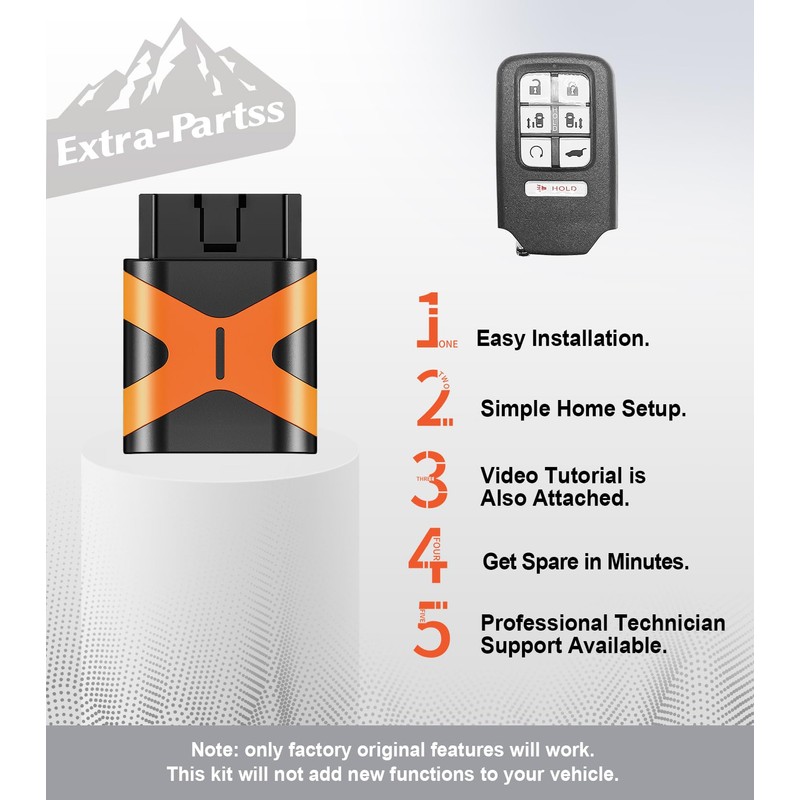 Extra-Partss

HOLD

1 ONE Easy Installation.

2 TWO Simple Home Setup.

3 THREE Video Tutorial is Also Attached.

4 FOUR Get Spare in Minutes.

5 FIVE Professional Technician Support Available.

Note: only factory original features will work.
This kit will not add new functions to your vehicle.