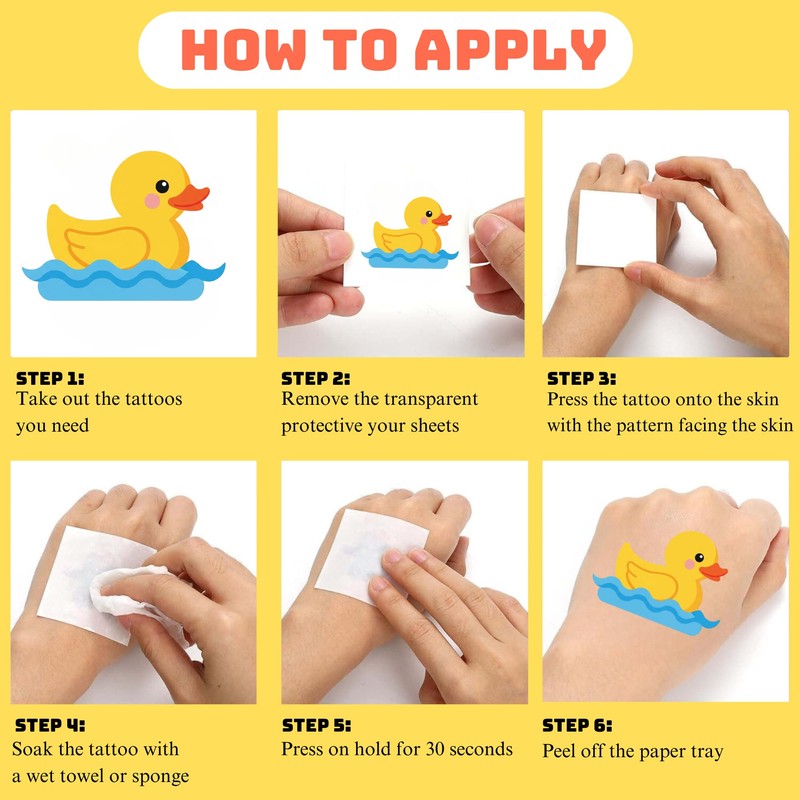 HOW TO APPLY

STEP 1:
Take out the tattoos you need

STEP 2:
Remove the transparent protective your sheets

STEP 3:
Press the tattoo onto the skin with the pattern facing the skin

STEP 4:
Soak the tattoo with a wet towel or sponge

STEP 5:
Press on hold for 30 seconds

STEP 6:
Peel off the paper tray