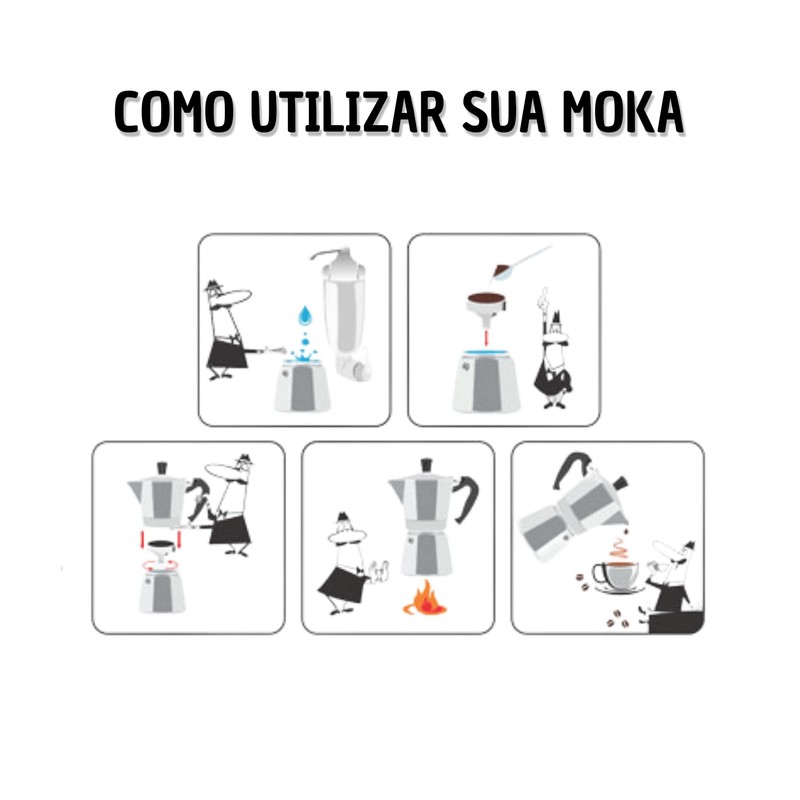 COMO UTILIZAR SUA MOKA