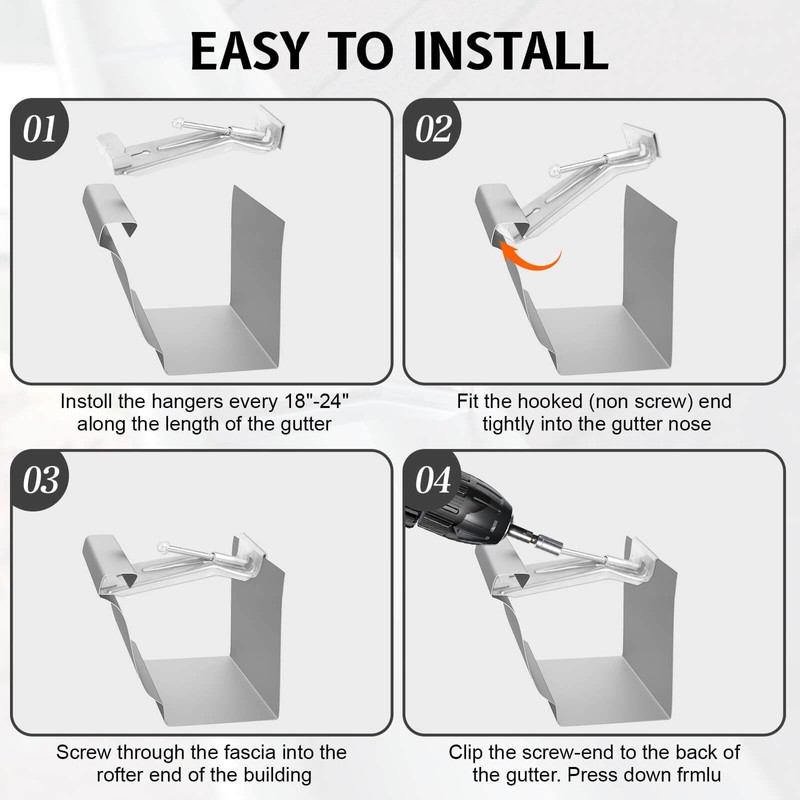 EASY TO INSTALL

01

Instoll the hangers every 18"-24" along the length of the gutter

02

Fit the hooked (non screw) end tightly into the gutter nose

03

Screw through the fascia into the rofter end of the building

04

Clip the screw-end to the back of the gutter. Press down frmlu