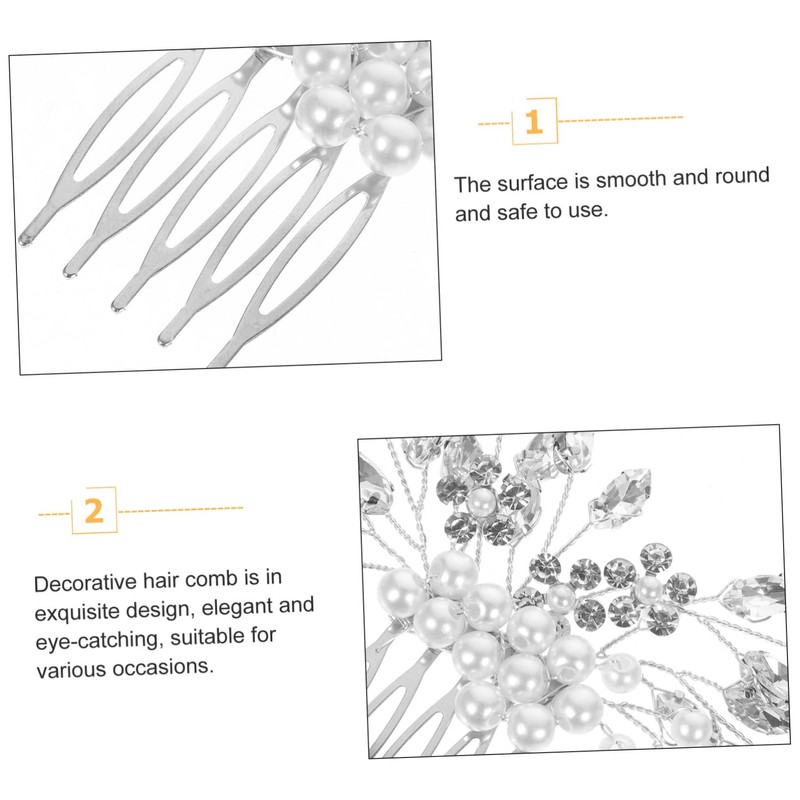 1

The surface is smooth and round and safe to use.

2

Decorative hair comb is in exquisite design, elegant and eye-catching, suitable for various occasions.