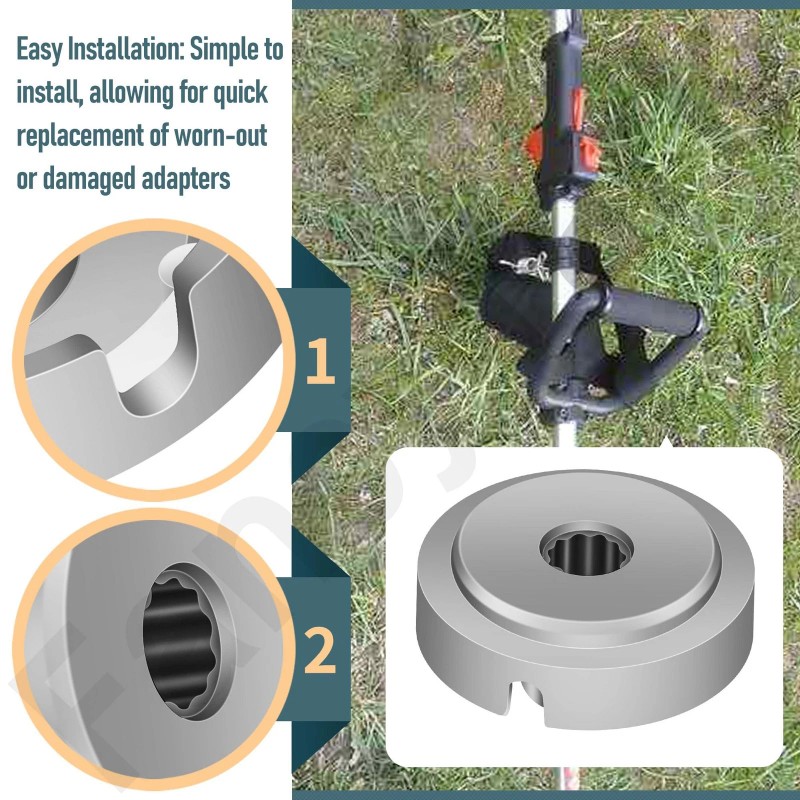 Easy Installation: Simple to install, allowing for quick replacement of worn-out or damaged adapters

1

2