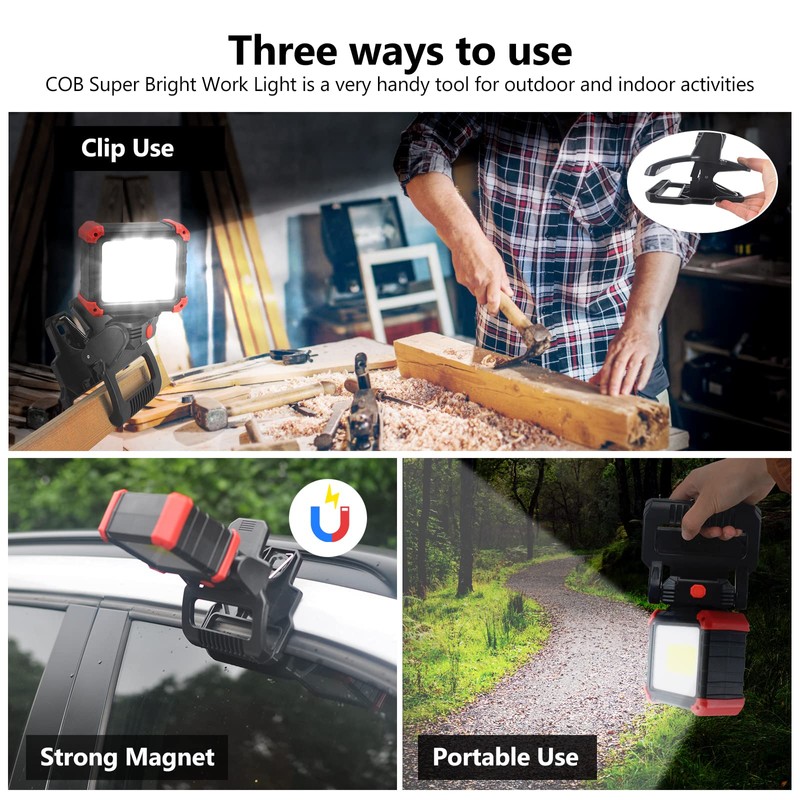 Three ways to use
COB Super Bright Work Light is a very handy tool for outdoor and indoor activities

Clip Use

Strong Magnet

Portable Use