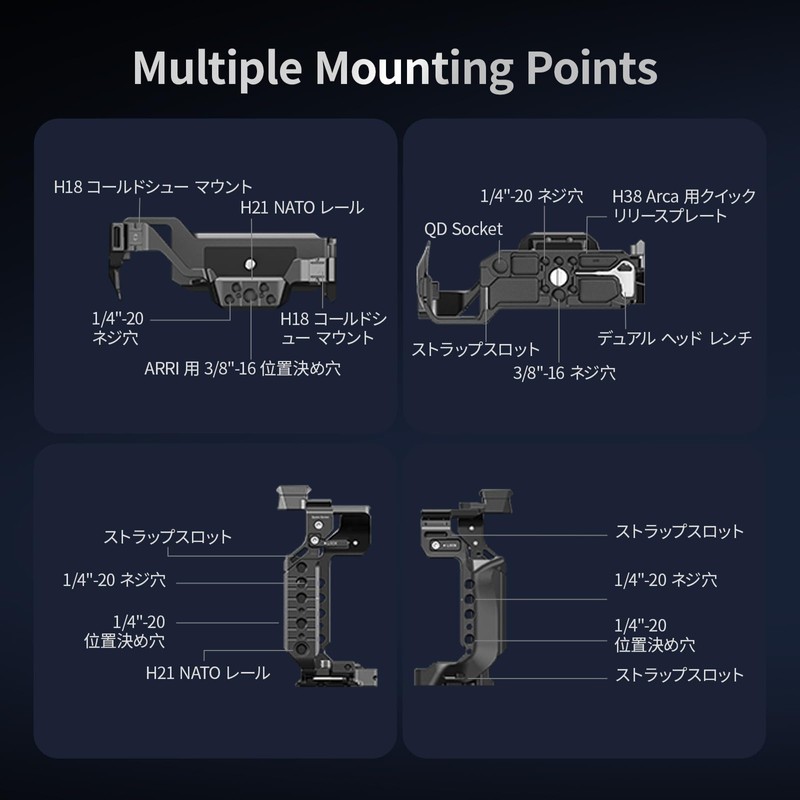 Multiple Mounting Points

H18 コールドシュー マウント

H21 NATO レール

1/4"-20 ネジ穴

H18 コールドシュー マウント

ARRI 用 3/8"-16 位置決め穴

1/4"-20 ネジ穴

H38 Arca 用クイックリリースプレート

QD Socket

ストラップスロット

デュアル ヘッド レンチ

3/8"-16 ネジ穴

ストラップスロット

1/4"-20 ネジ穴

1/4"-20 位置決め穴

H21 NATO レール

ストラップスロット

1/4"-20 ネジ穴

1/4"-20 位置決め穴

ストラップスロット