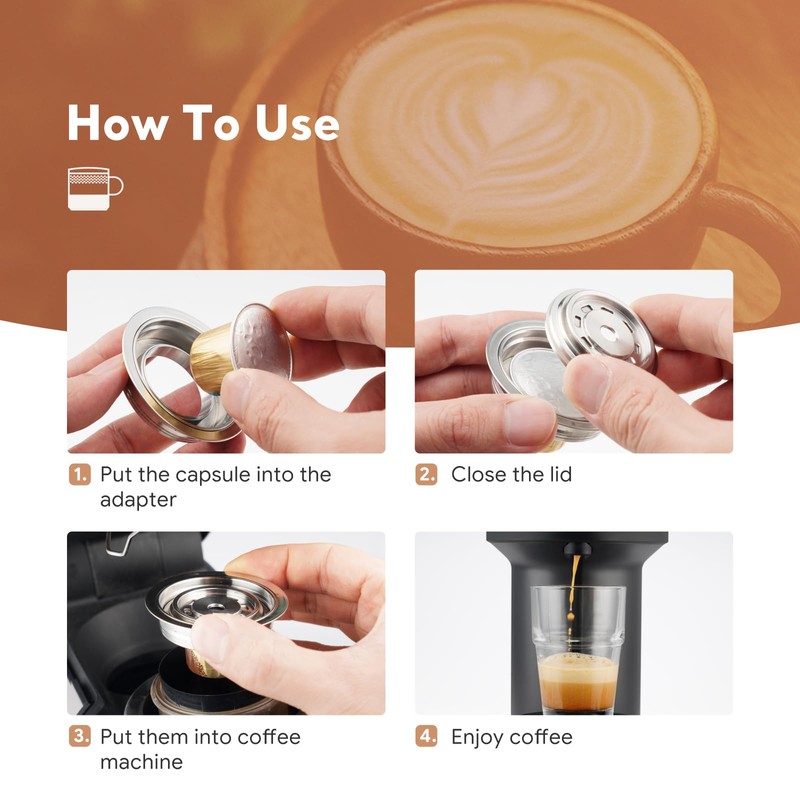 How To Use

1. Put the capsule into the adapter

2. Close the lid

3. Put them into coffee machine

4. Enjoy coffee