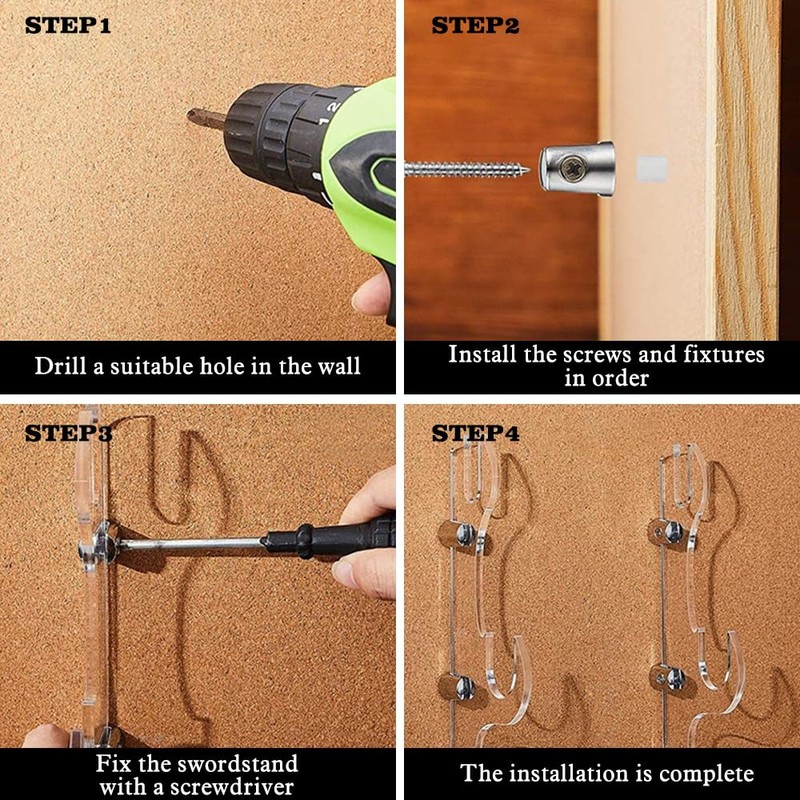 STEP1

Drill a suitable hole in the wall

STEP2

Install the screws and fixtures in order

STEP3

Fix the swordstand with a screwdriver

STEP4

The installation is complete