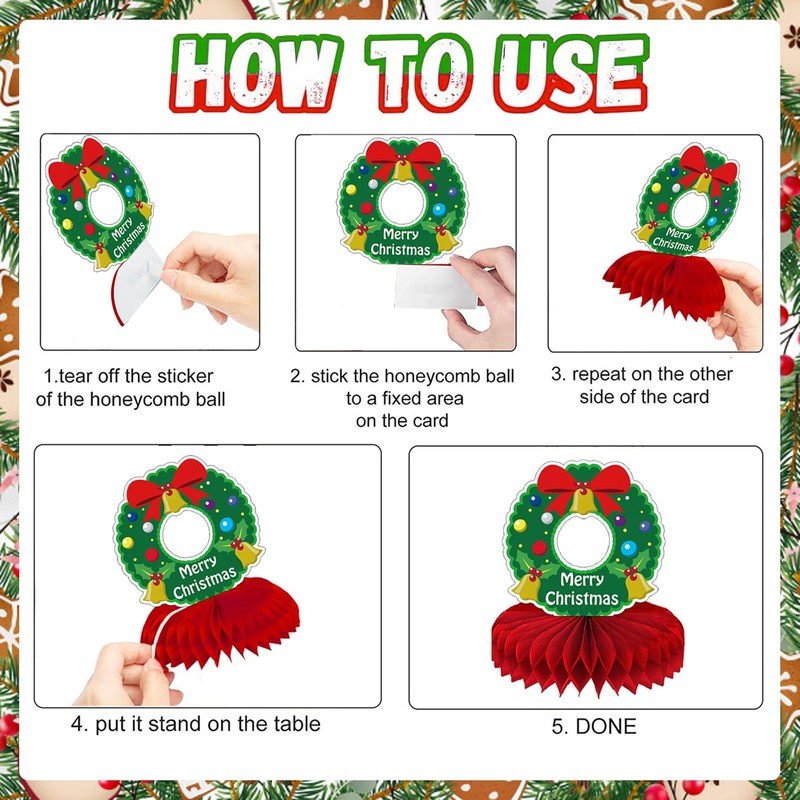 HOW TO USE

Merry Christmas

1.tear off the sticker of the honeycomb ball

Merry Christmas

2. stick the honeycomb ball to a fixed area on the card

Merry Christmas

3. repeat on the other side of the card

Merry Christmas

4. put it stand on the table

Merry Christmas

5. DONE