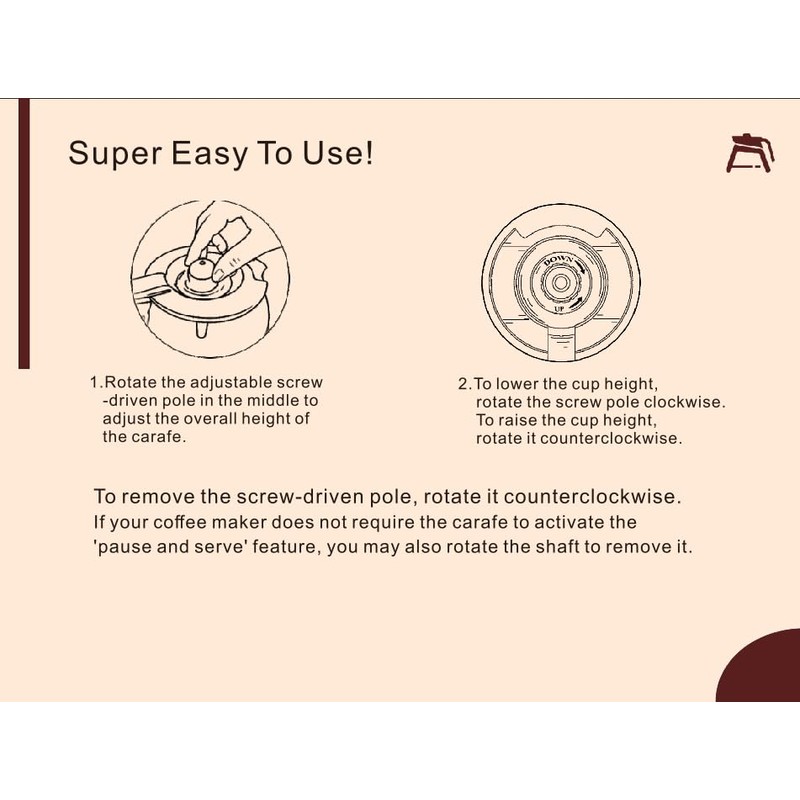 Super Easy To Use!

DOWN

UP

1.Rotate the adjustable screw -driven pole in the middle to adjust the overall height of the carafe.

2.To lower the cup height, rotate the screw pole clockwise. To raise the cup height, rotate it counterclockwise.

To remove the screw-driven pole, rotate it counterclockwise.
If your coffee maker does not require the carafe to activate the 'pause and serve' feature, you may also rotate the shaft to remove it.