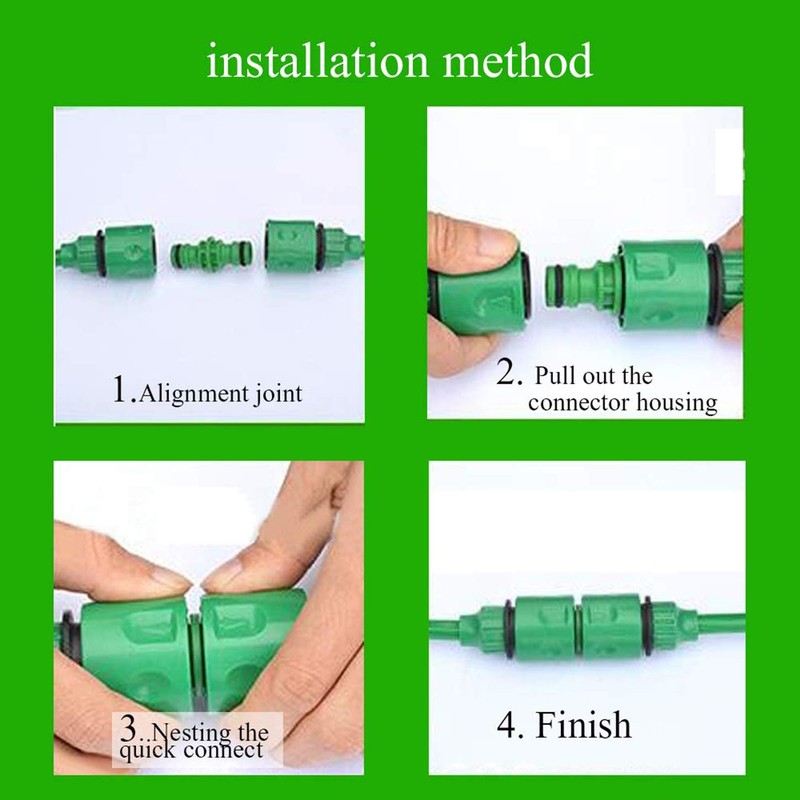 installation method

1.Alignment joint

2. Pull out the connector housing

3..Nesting the quick connect

4. Finish