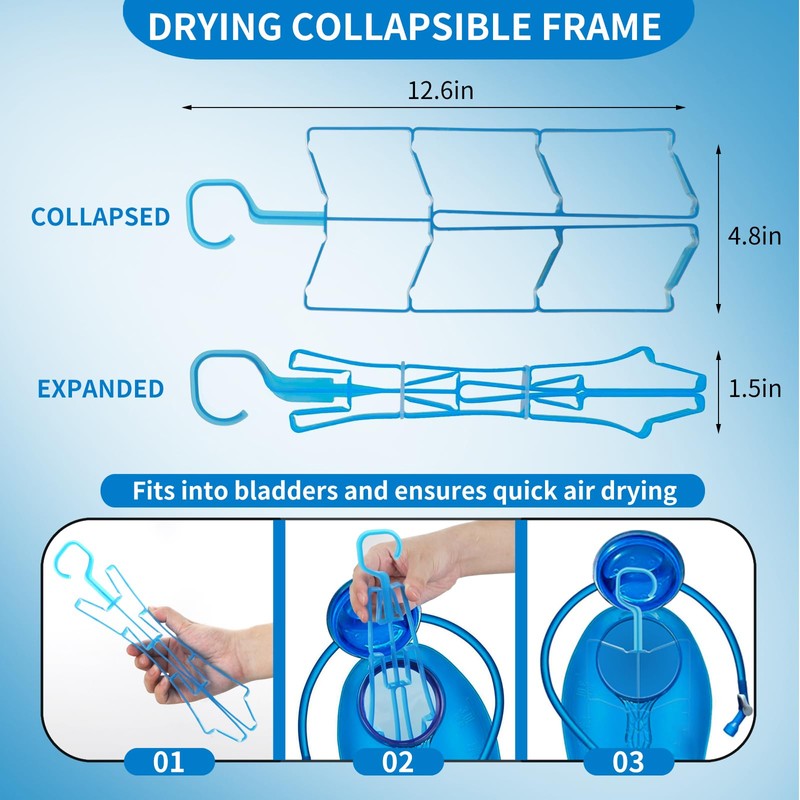 DRYING COLLAPSIBLE FRAME

12.6in

COLLAPSED

4.8in

EXPANDED

1.5in

Fits into bladders and ensures quick air drying

01

02

03