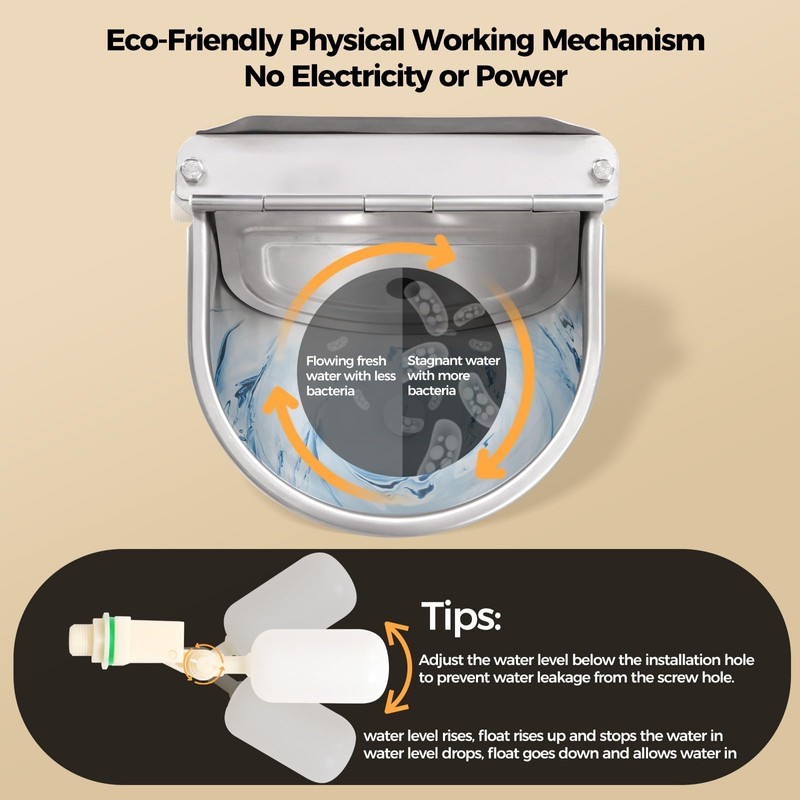 Eco-Friendly Physical Working Mechanism
No Electricity or Power

Flowing fresh water with less bacteria

Stagnant water with more bacteria

Tips:

Adjust the water level below the installation hole to prevent water leakage from the screw hole.

water level rises, float rises up and stops the water in
water level drops, float goes down and allows water in