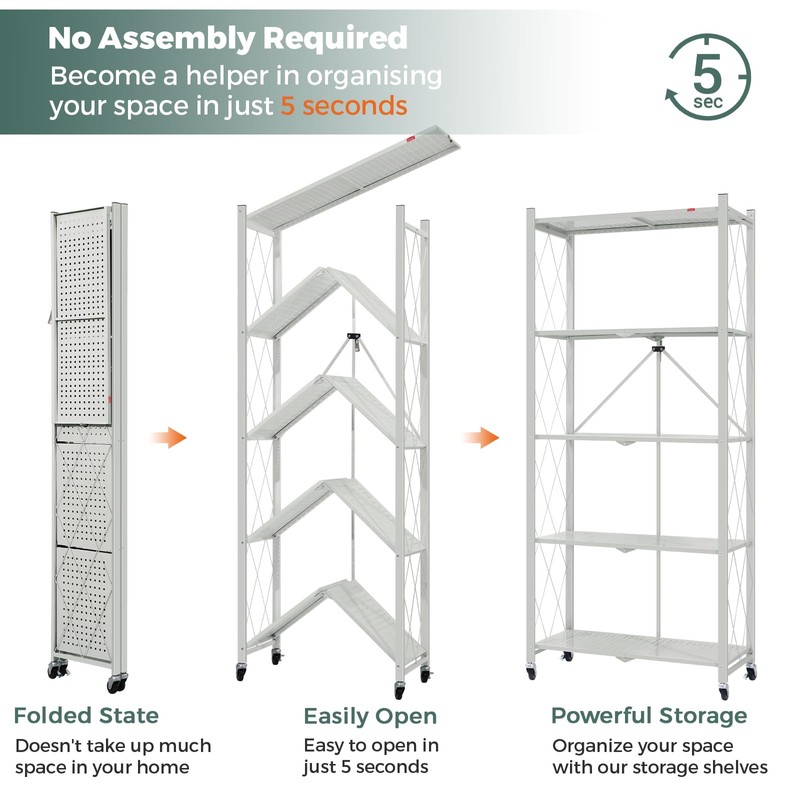 No Assembly Required
Become a helper in organising your space in just 5 seconds

5 sec

Folded State
Doesn't take up much space in your home

Easily Open
Easy to open in just 5 seconds

Powerful Storage
Organize your space with our storage shelves