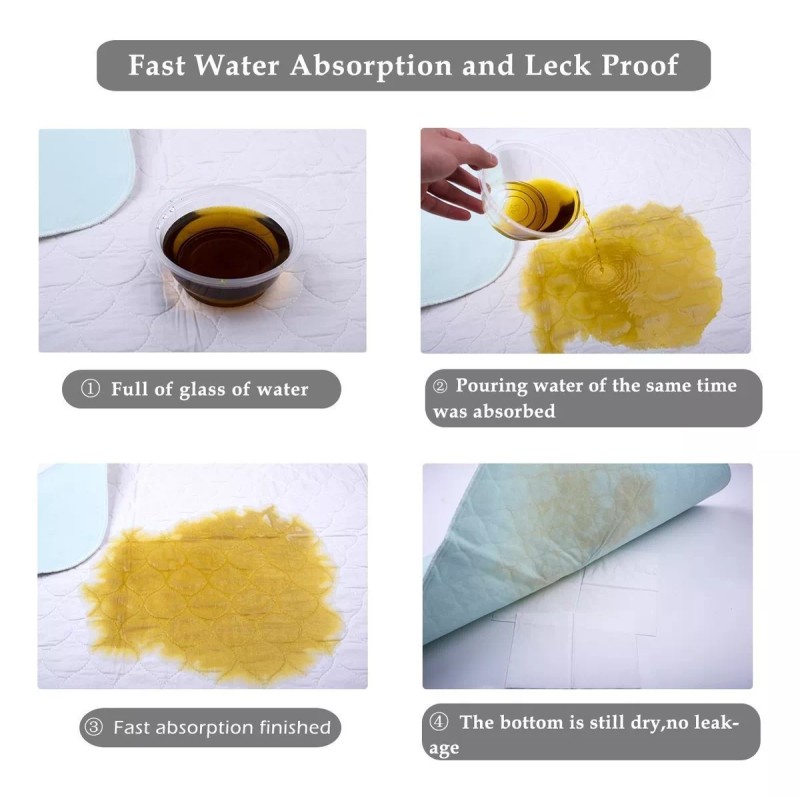 Fast Water Absorption and Leck Proof

① Full of glass of water

② Pouring water of the same time was absorbed

③ Fast absorption finished

④ The bottom is still dry,no leakage