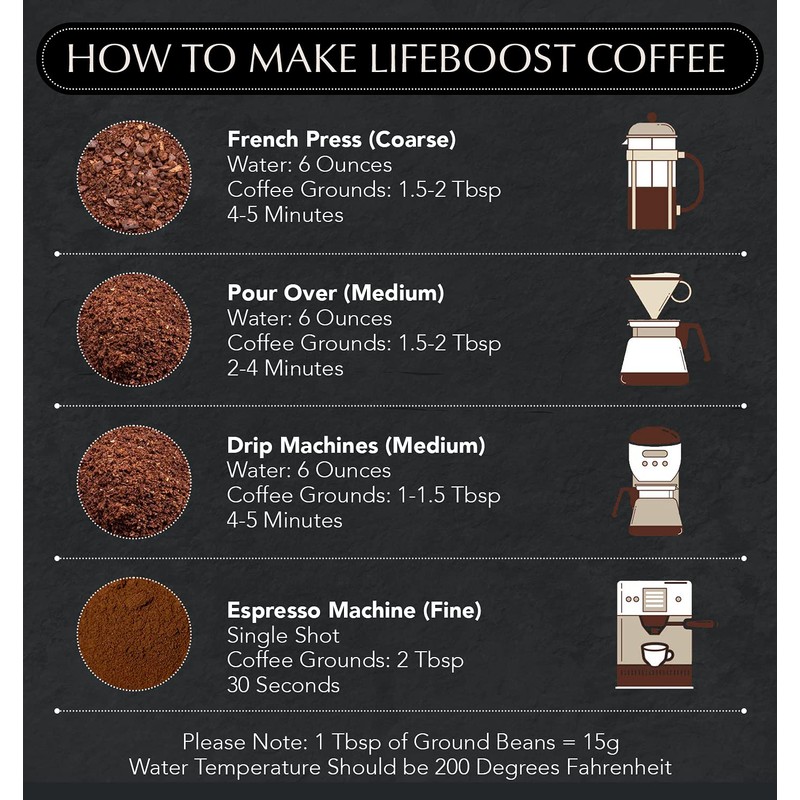 HOW TO MAKE LIFEBOOST COFFEE

French Press (Coarse)
Water: 6 Ounces
Coffee Grounds: 1.5-2 Tbsp
4-5 Minutes

Pour Over (Medium)
Water: 6 Ounces
Coffee Grounds: 1.5-2 Tbsp
2-4 Minutes

Drip Machines (Medium)
Water: 6 Ounces
Coffee Grounds: 1-1.5 Tbsp
4-5 Minutes

Espresso Machine (Fine)
Single Shot
Coffee Grounds: 2 Tbsp
30 Seconds

Please Note: 1 Tbsp of Ground Beans = 15g
Water Temperature Should be 200 Degrees Fahrenheit