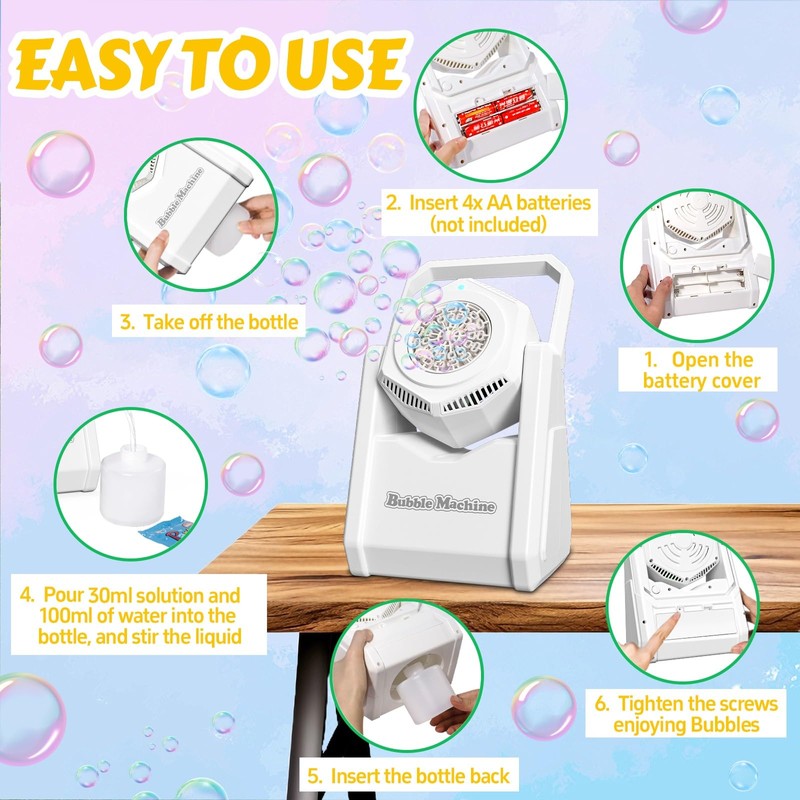 EASY TO USE

Bubble Machine

2. Insert 4x AA batteries (not included)

3. Take off the bottle

1. Open the battery cover

Bubble Machine

4. Pour 30ml solution and 100ml of water into the bottle, and stir the liquid

6. Tighten the screws enjoying Bubbles

5. Insert the bottle back