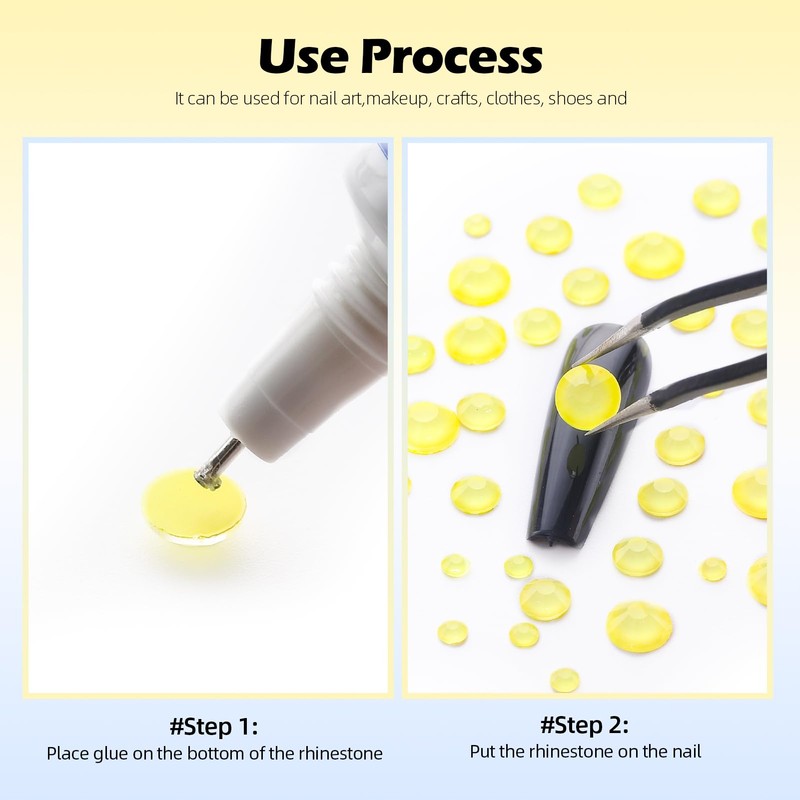 Use Process

It can be used for nail art,makeup, crafts, clothes, shoes and

#Step 1:
Place glue on the bottom of the rhinestone

#Step 2:
Put the rhinestone on the nail