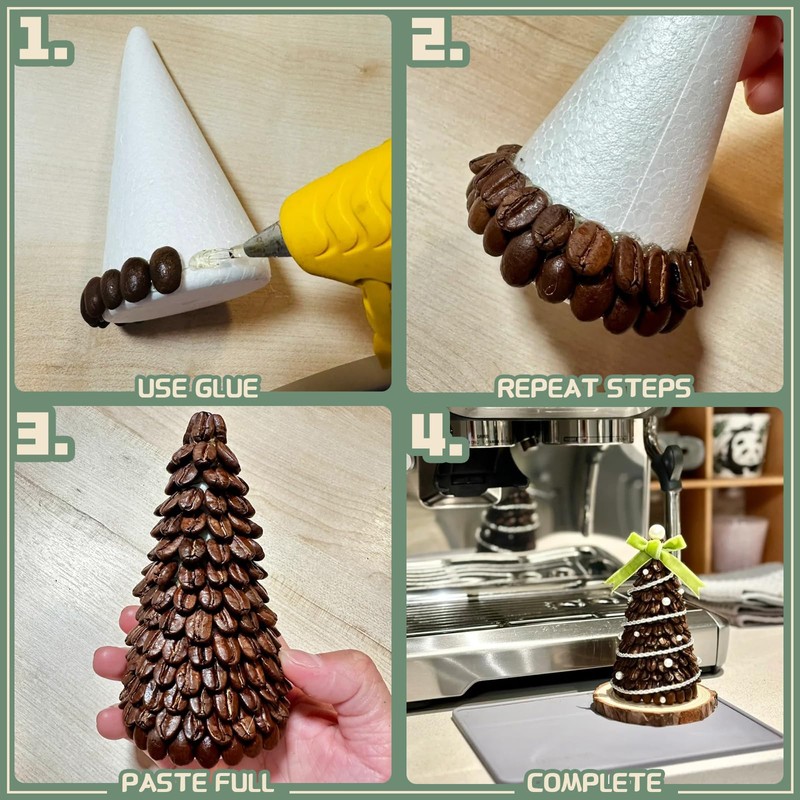 1.

USE GLUE

2.

REPEAT STEPS

3.

PASTE FULL

4.

COMPLETE