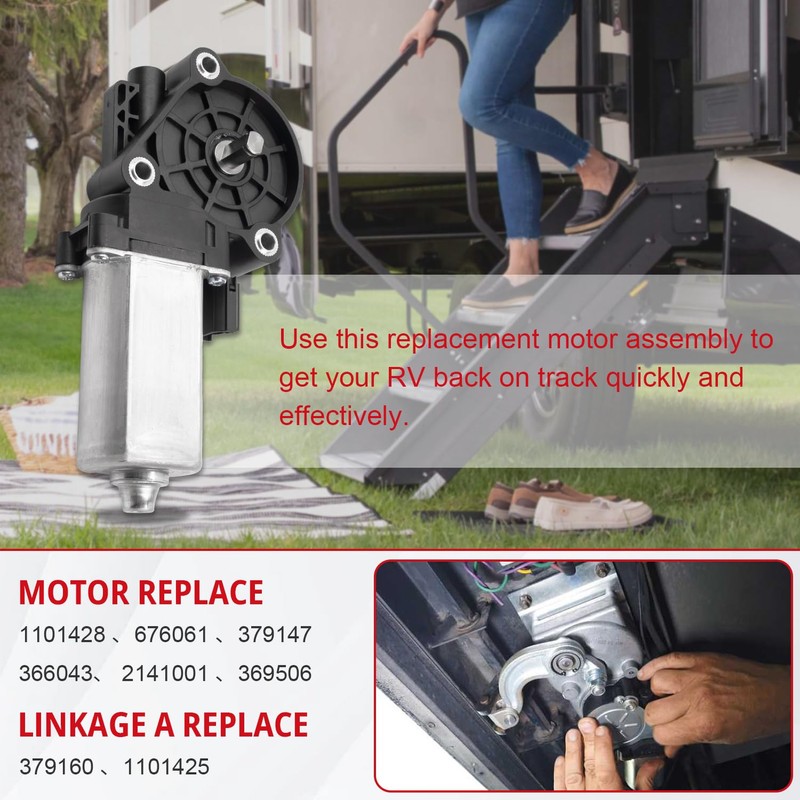 Use this replacement motor assembly to get your RV back on track quickly and effectively.

MOTOR REPLACE

1101428 、676061 、379147

366043、 2141001 、369506

LINKAGE A REPLACE

379160 、1101425